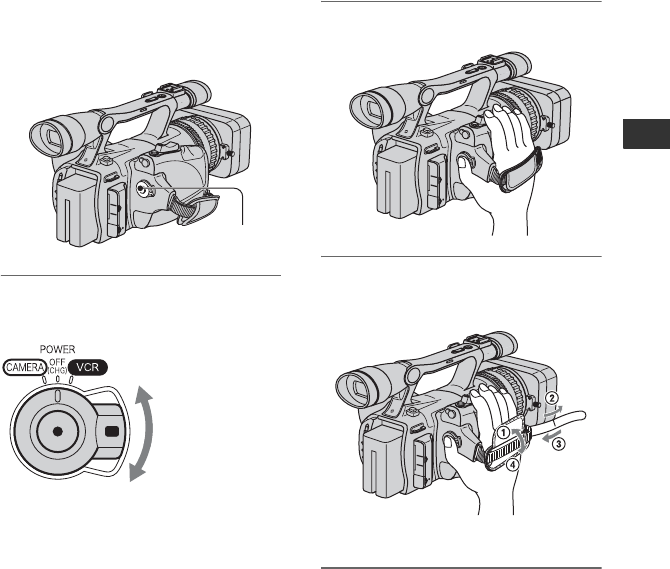 POWER
CAMERA
OFF (CHG)
VCR

①
②
③
④