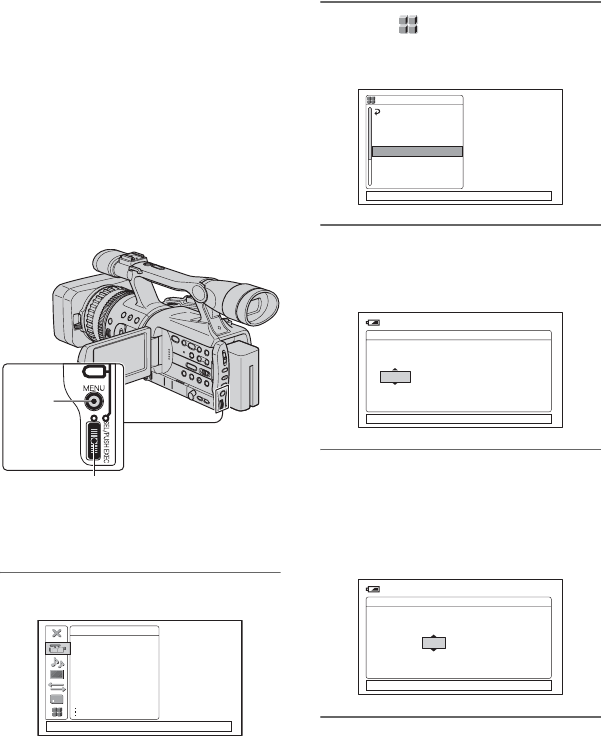 MENU

SEL/PUSH EXEC