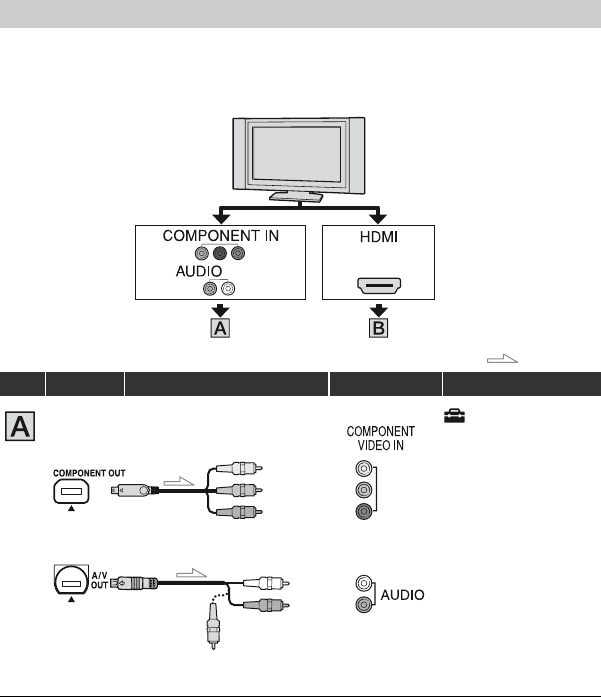 COMPONENT IN

AUDIO

HDMI

A

B

A

COMPONENT OUT

COMPONENT VIDEO IN

A/V OUT

AUDIO