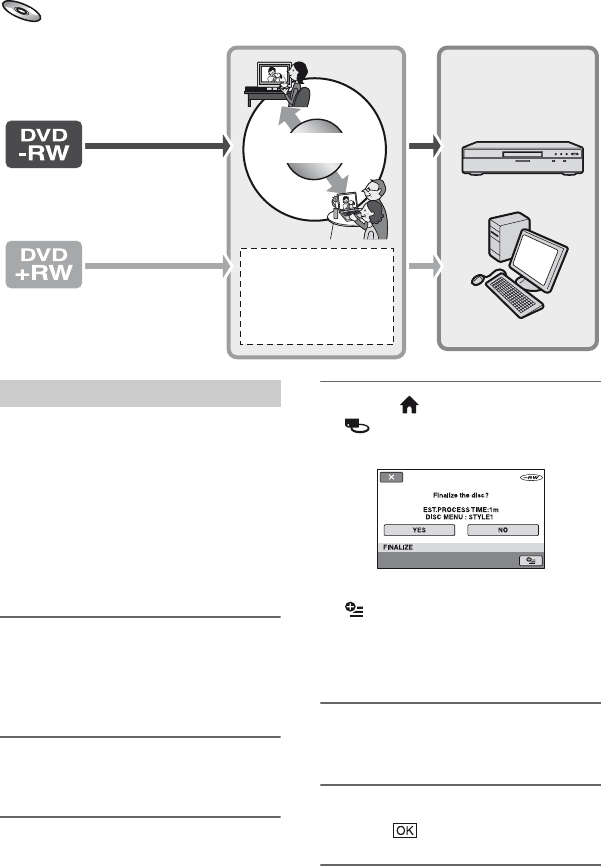 DVD -RW

DVD +RW

Finalize the disc?
EST.PROCESS TIME:1m
DISC MENU : STYLE1

YES

NO

FINALIZE

OK