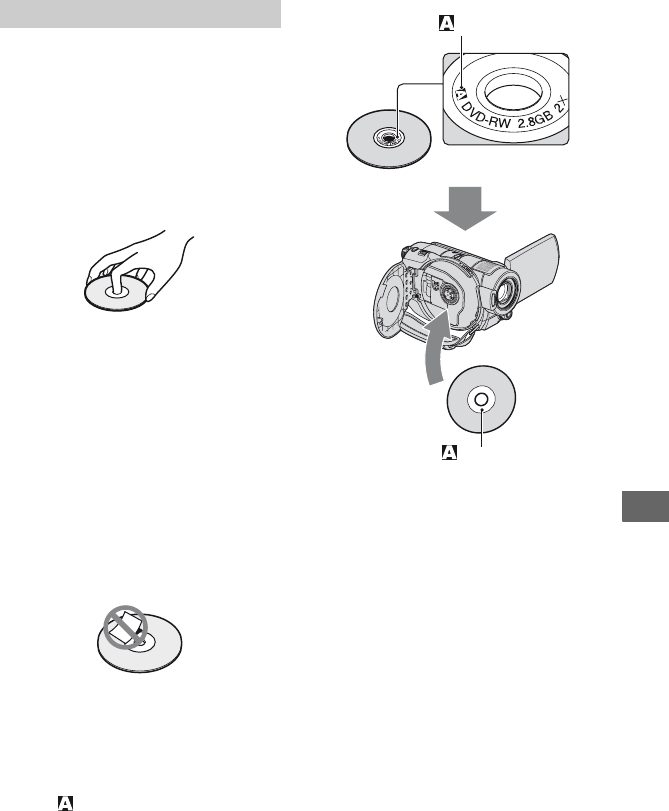 A

A DVD-RW 2.8GB 2X

A

A