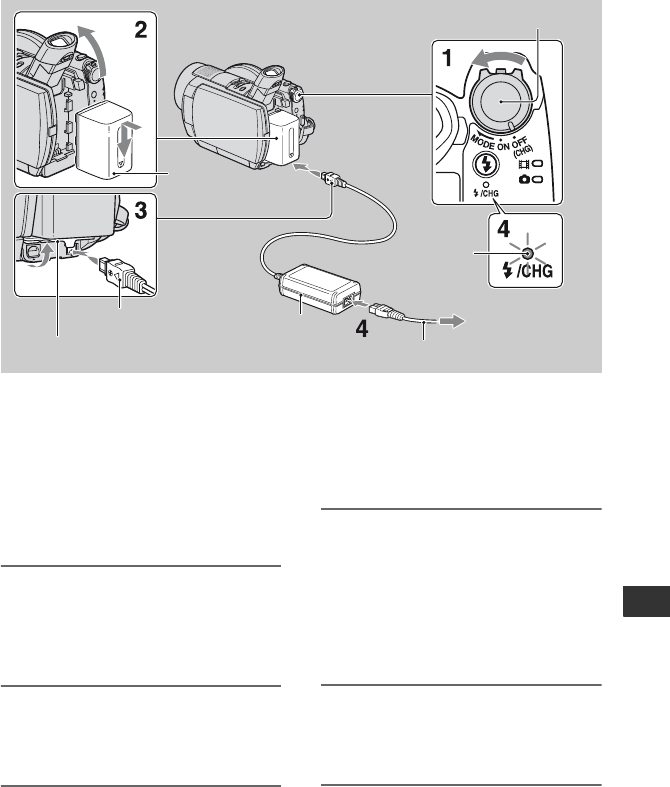 2

1

MODE ON OFF (CHG)

/CHG

3

4

/CHG

4