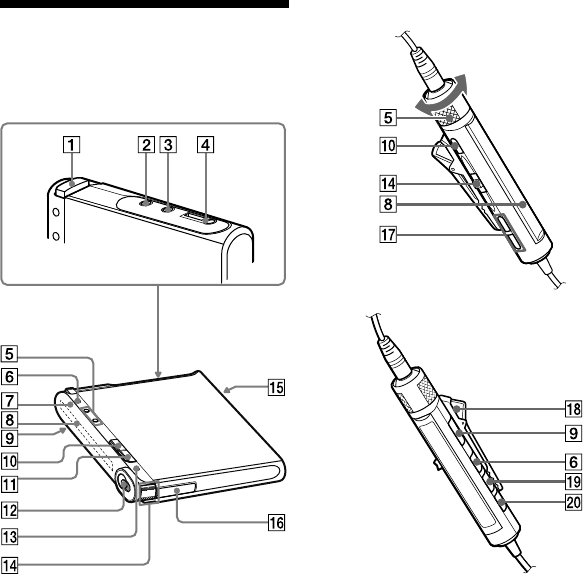 1
2
3
4
5
6
7
8
9
10
11
12
13
14
15
16

5
10
14
8
17

18
9
6
19
20