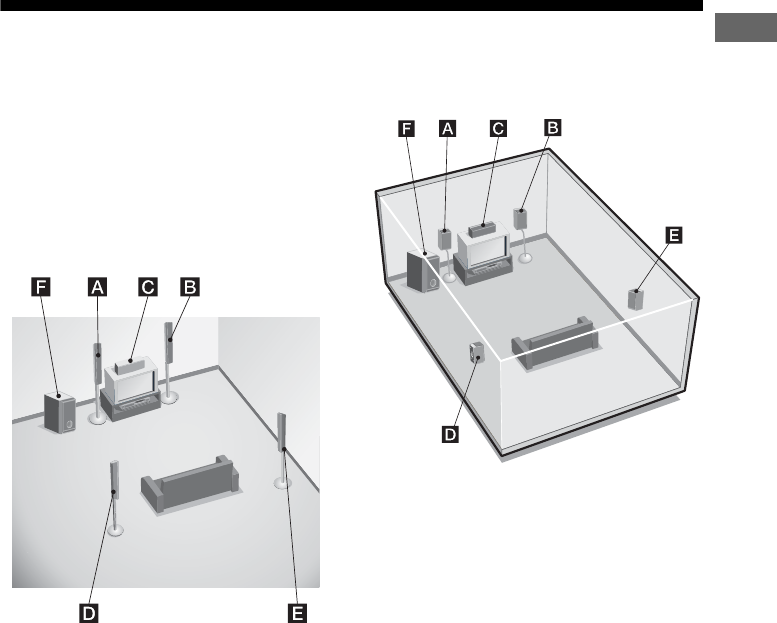 F A C B

E

D

F A C B

D E