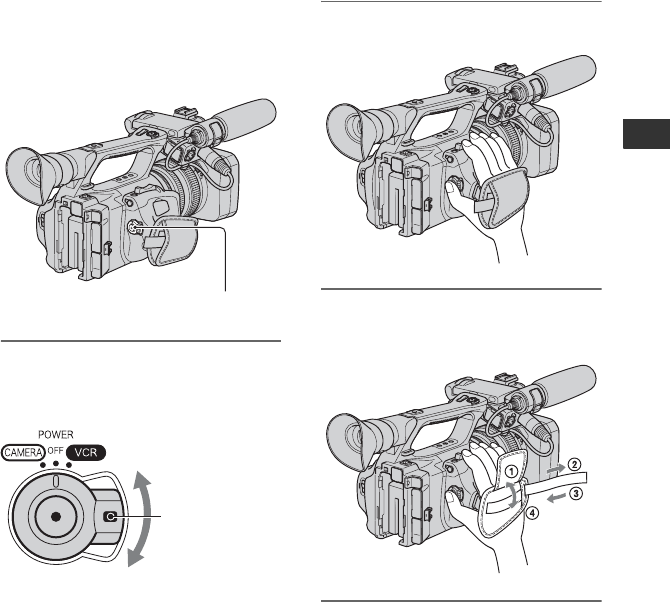 POWER
CAMERA OFF VCR

①
②
③
④