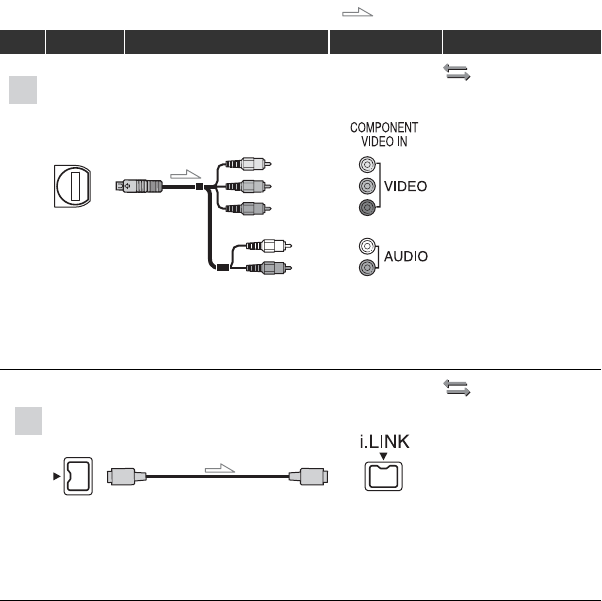 COMPONENT VIDEO IN

VIDEO

AUDIO

i.LINK