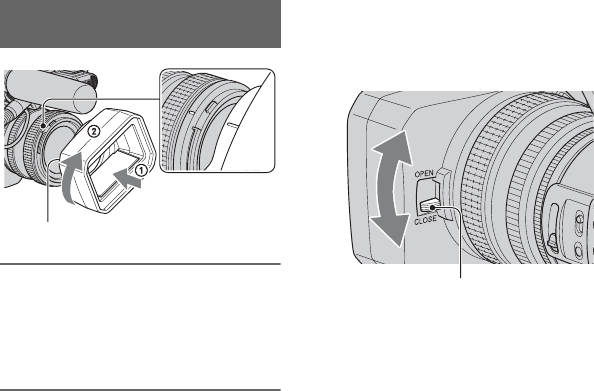 ②
①
OPEN
CLOSE