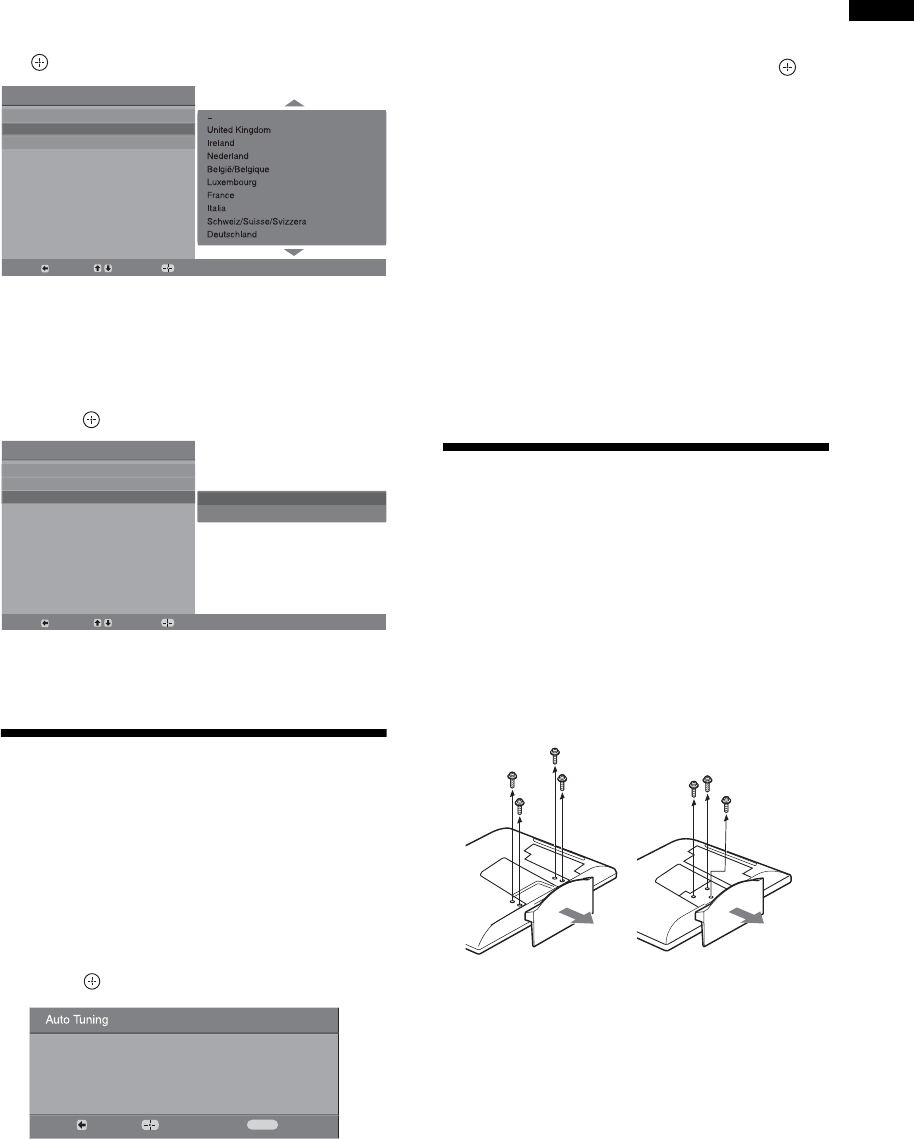 –
United Kingdom
Ireland
Nederland
België/Belgique
Luxembourg
France
Italia
Schweiz/Suisse/Svizzera
Deutschland

Auto Tuning