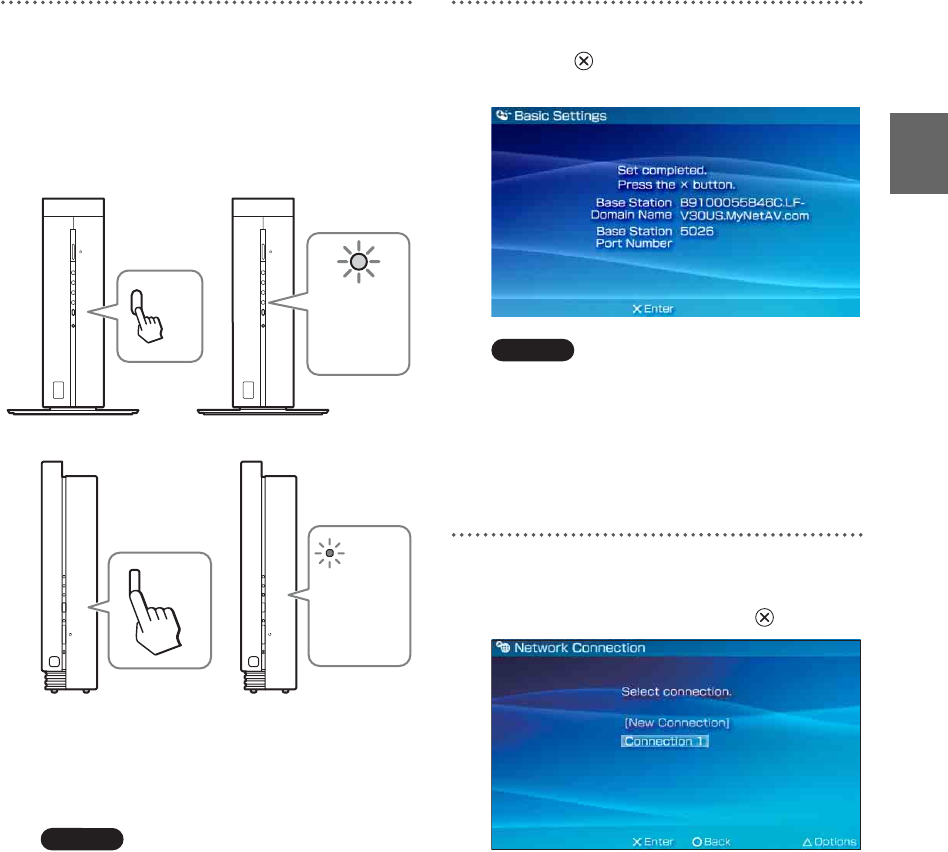 Basic Settings

Set completed.
Press the × button.

Base Station Domain Name B9100055846C.LF-V30US.MyNetAV.com
Base Station Port Number 5026

× Enter

Network Connection

Select connection.

[New Connection]
Connection 1

× Enter ○ Back △ Options