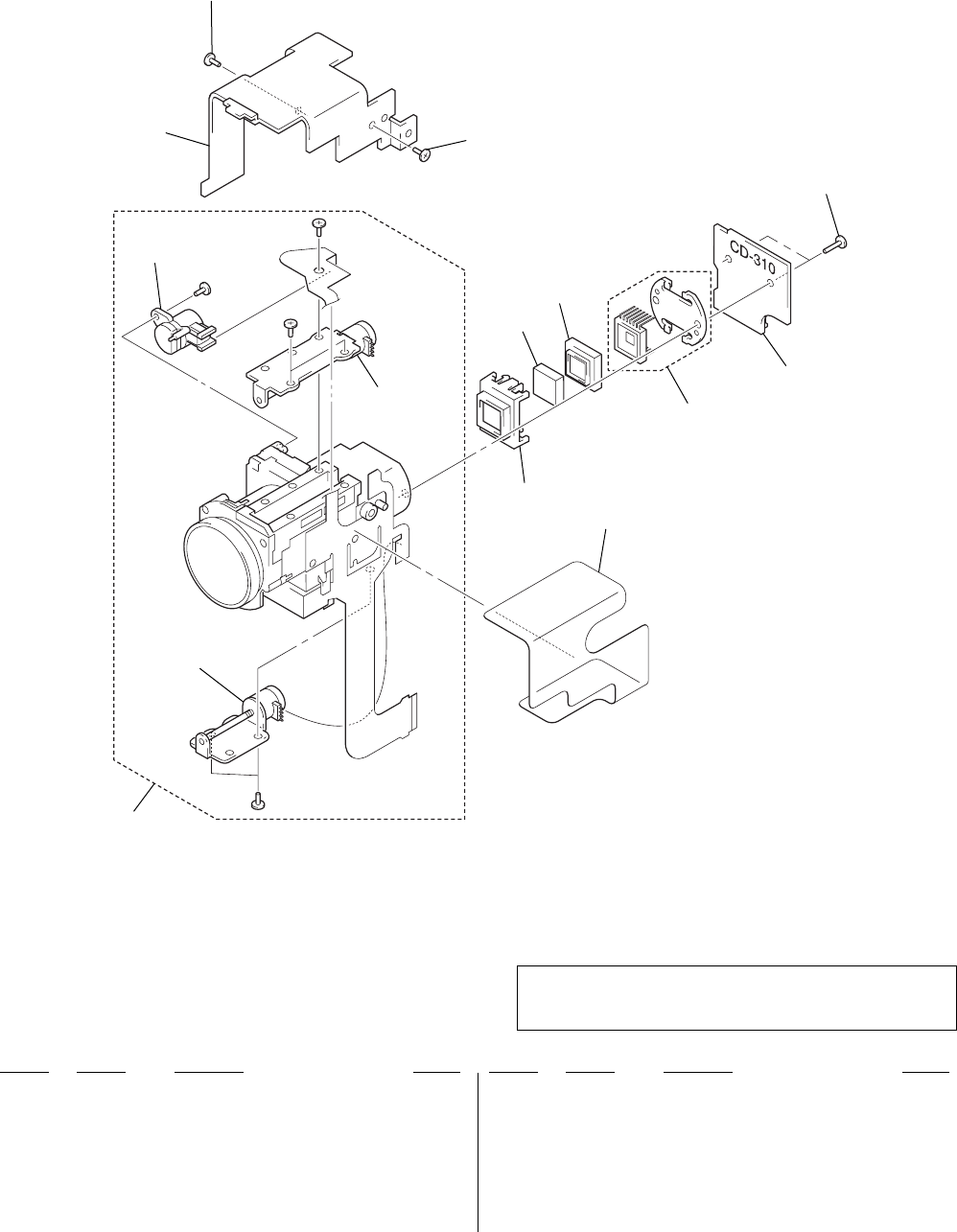 CD-310