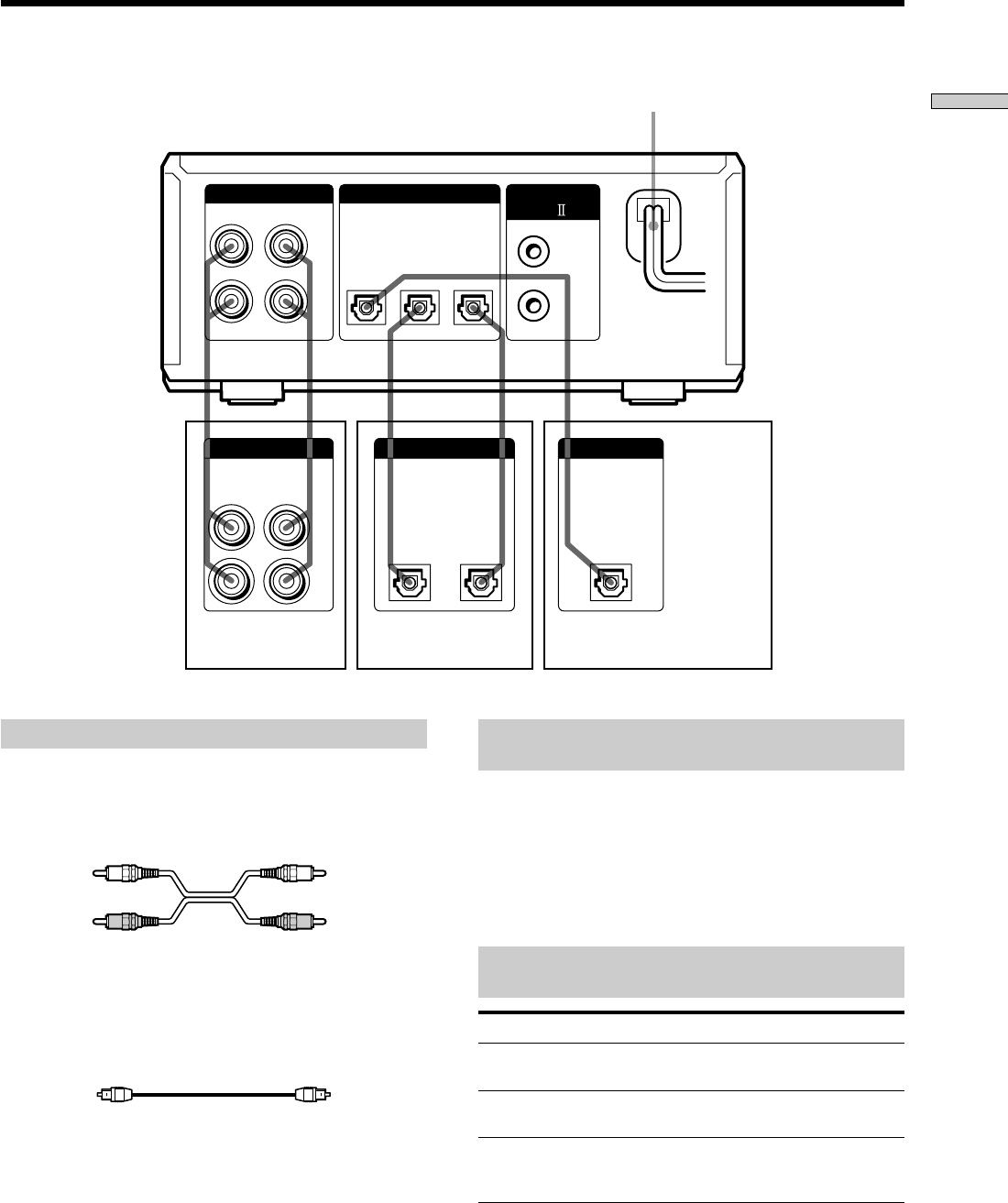 II