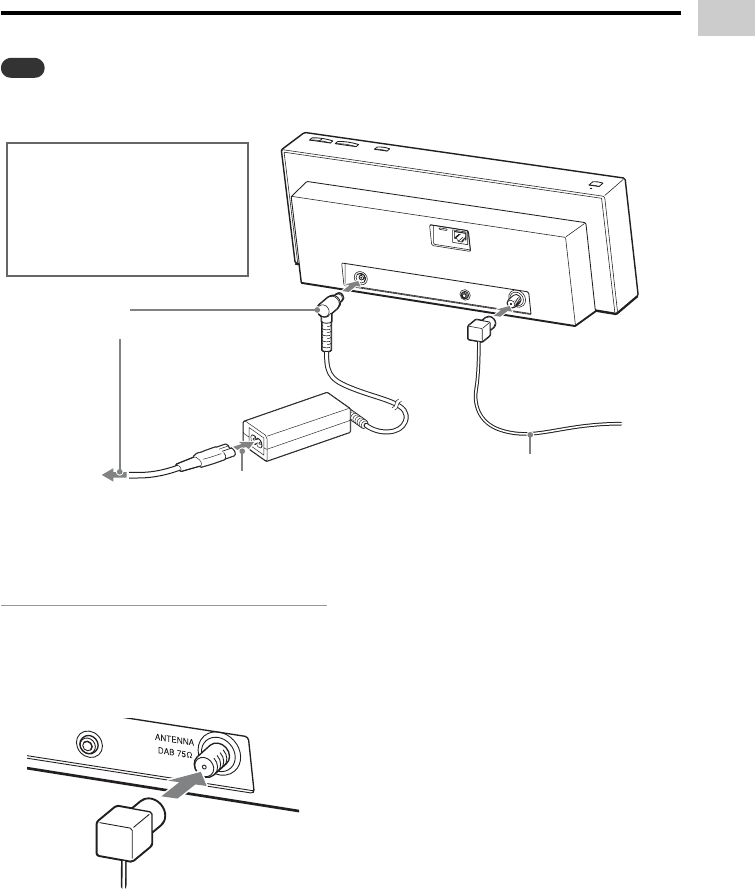 ANTENNA
DAB 75Ω