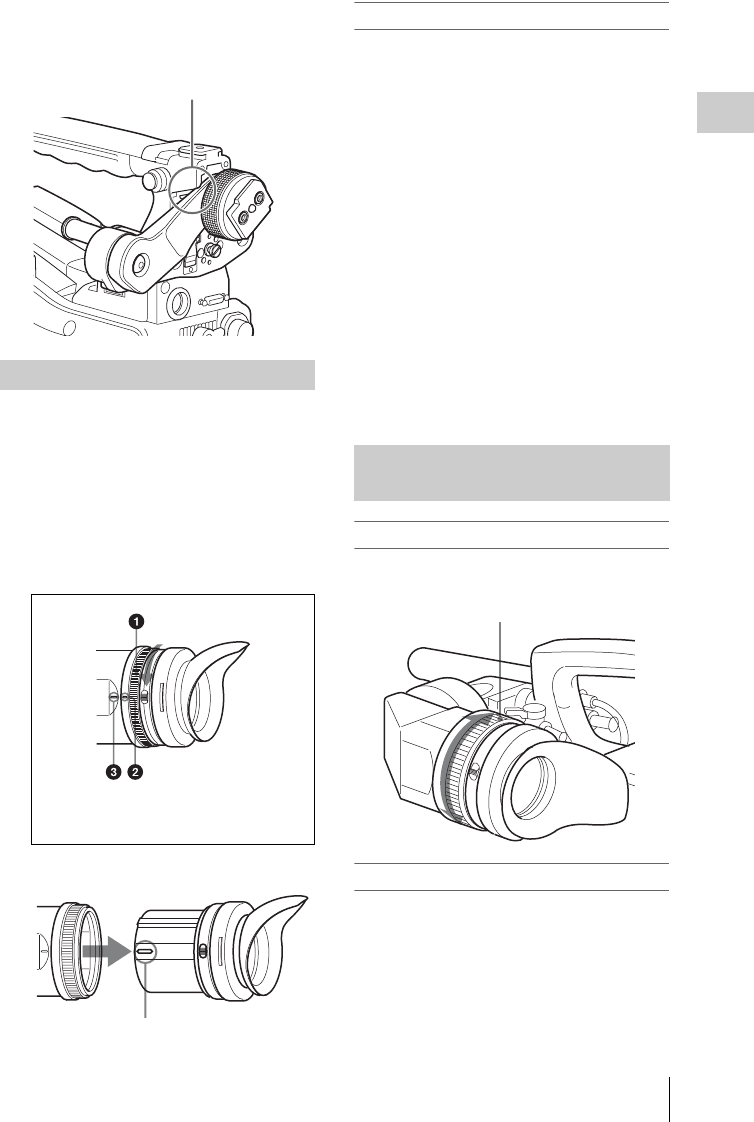 ❶
❸ ❷