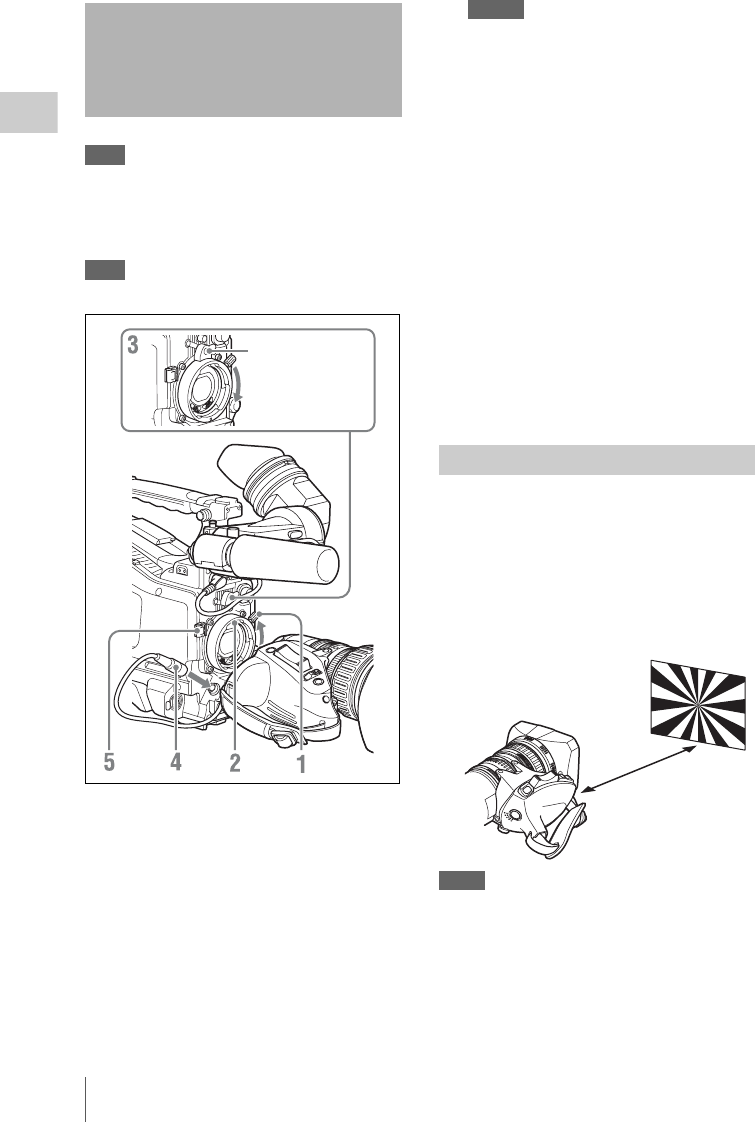 3

5 4 2 1