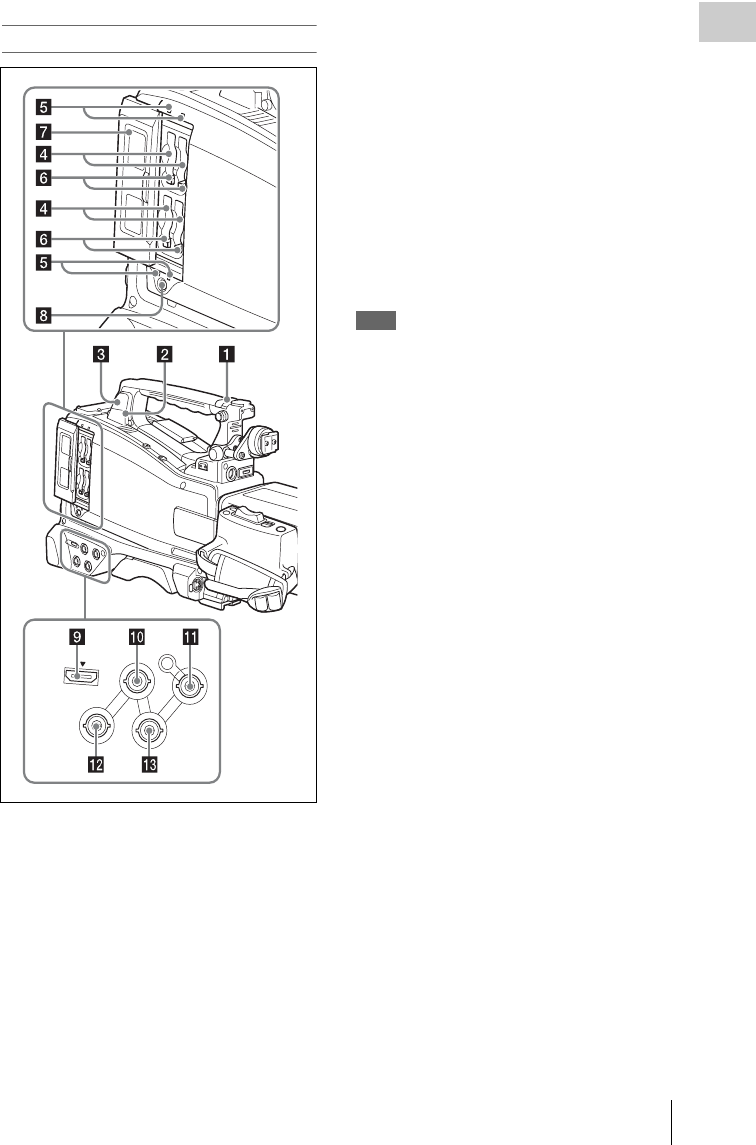 5
7
4
6
4
6
5
8
3
2
1
9
10
11
12
13