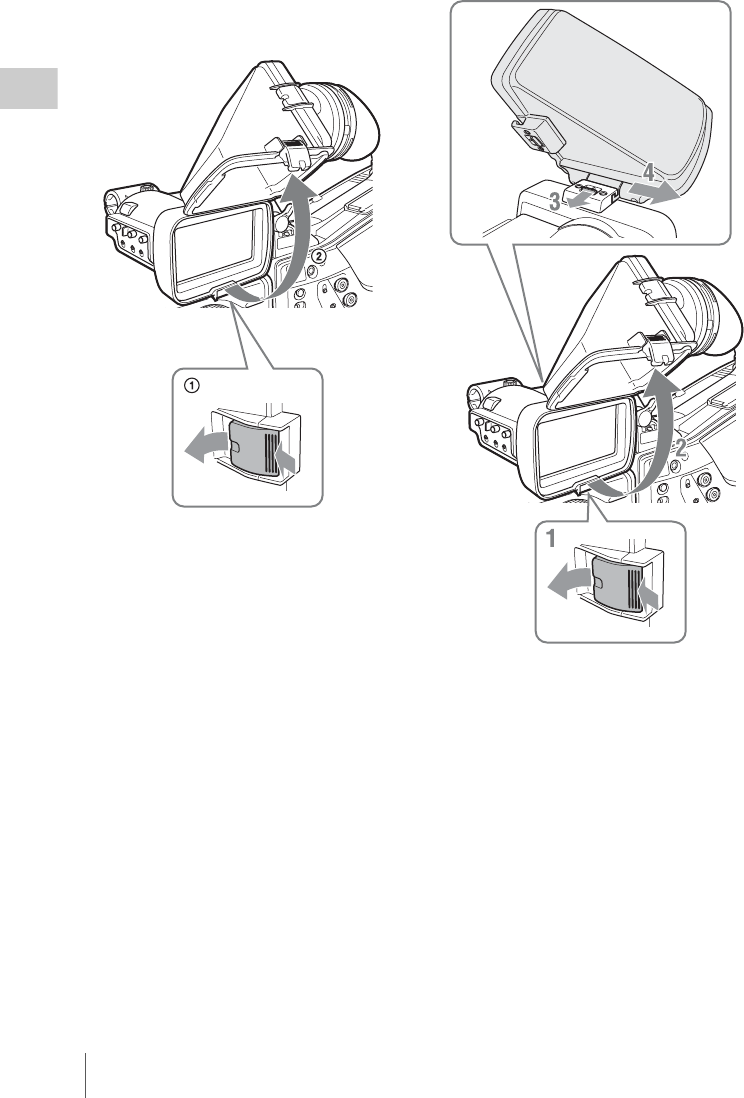 ②

①

4

3

2

1