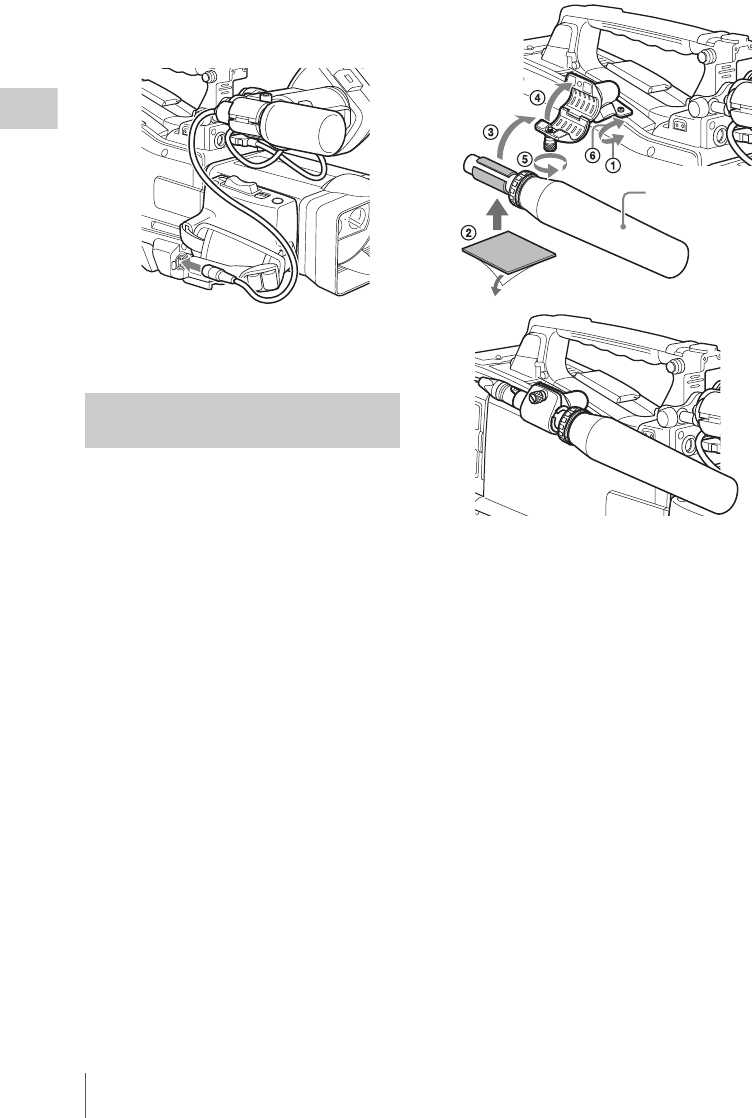 ④
③
⑤
⑥
①
②