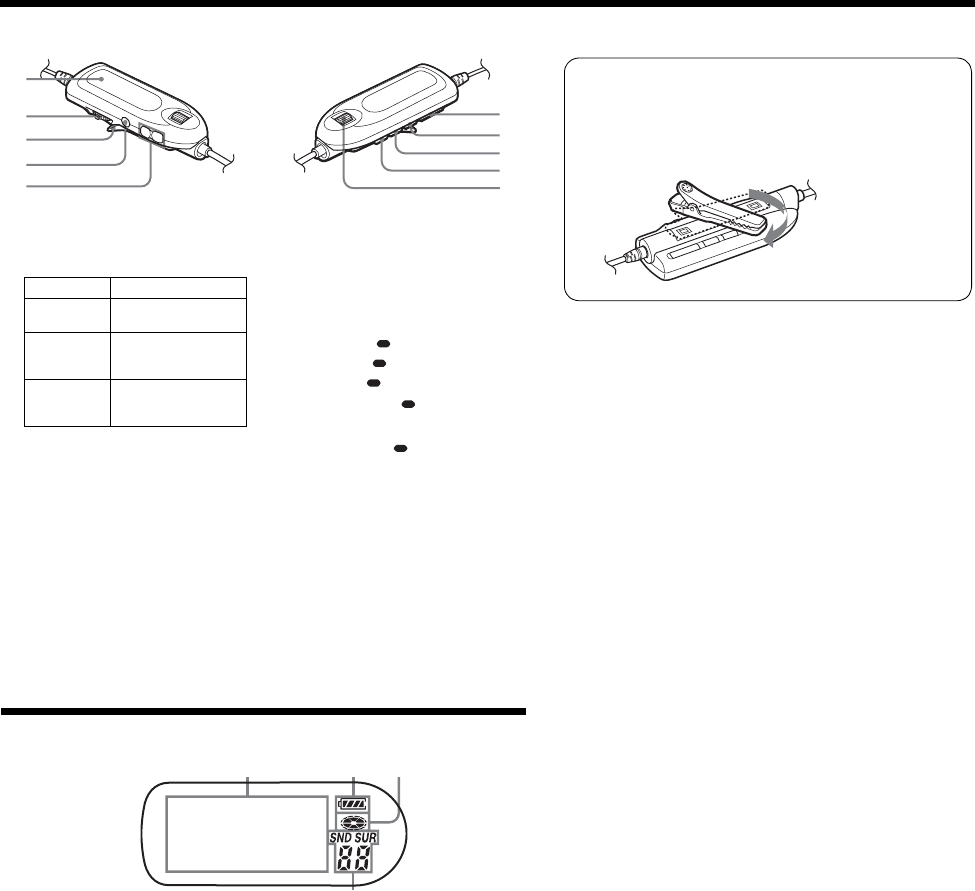 SND SUR
88