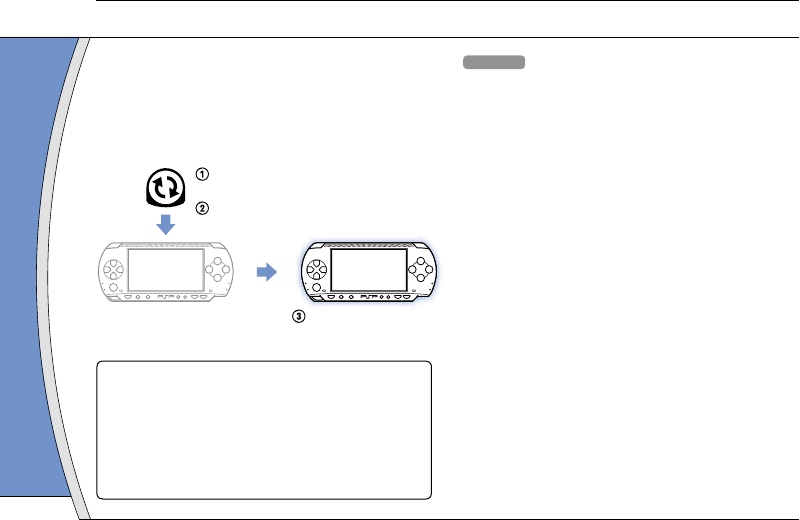 ①
②
③