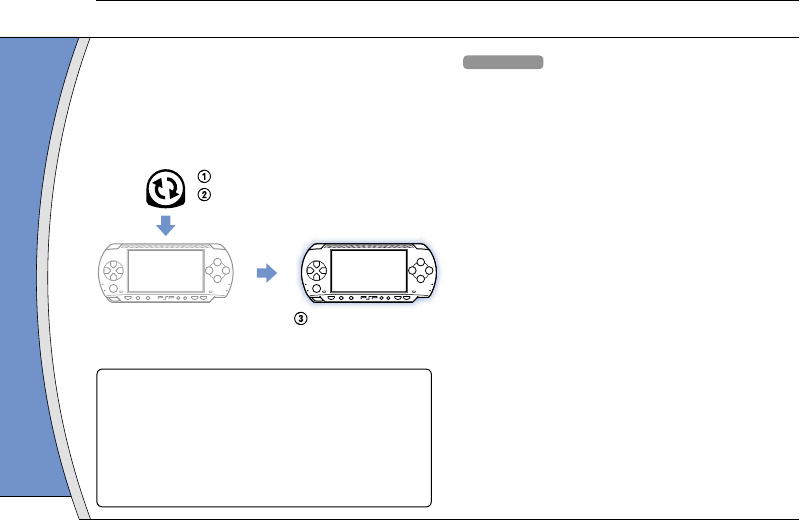 ①
②

③