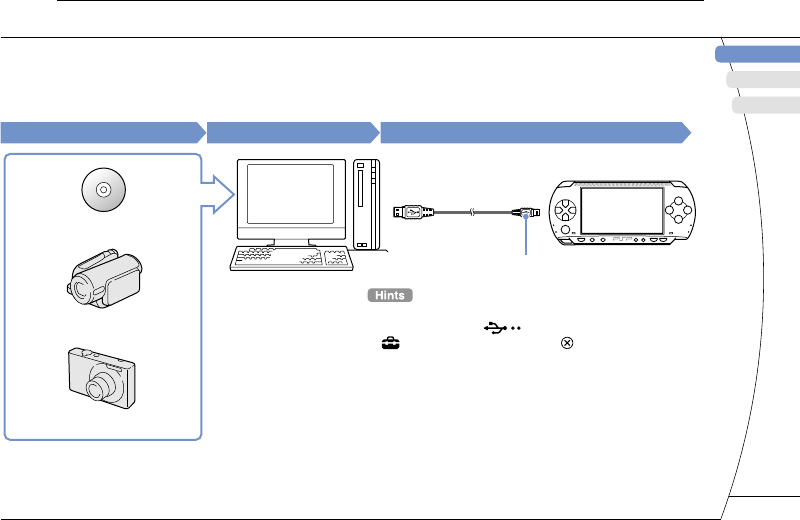 Hints