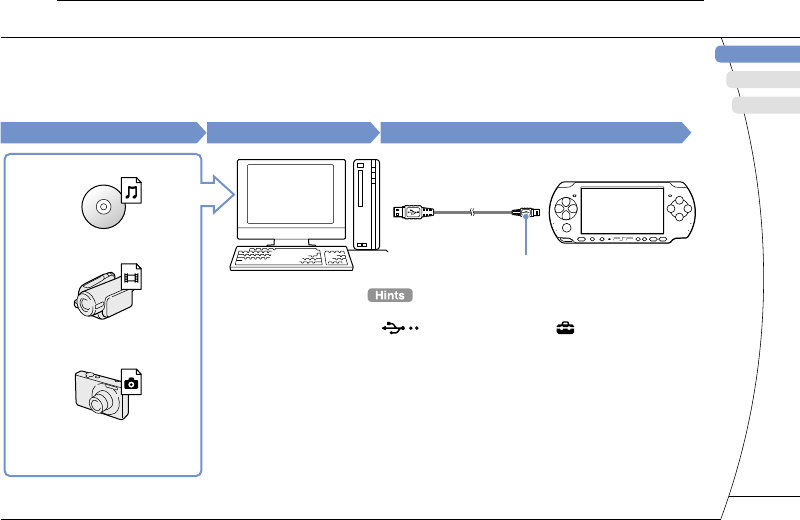 Hints