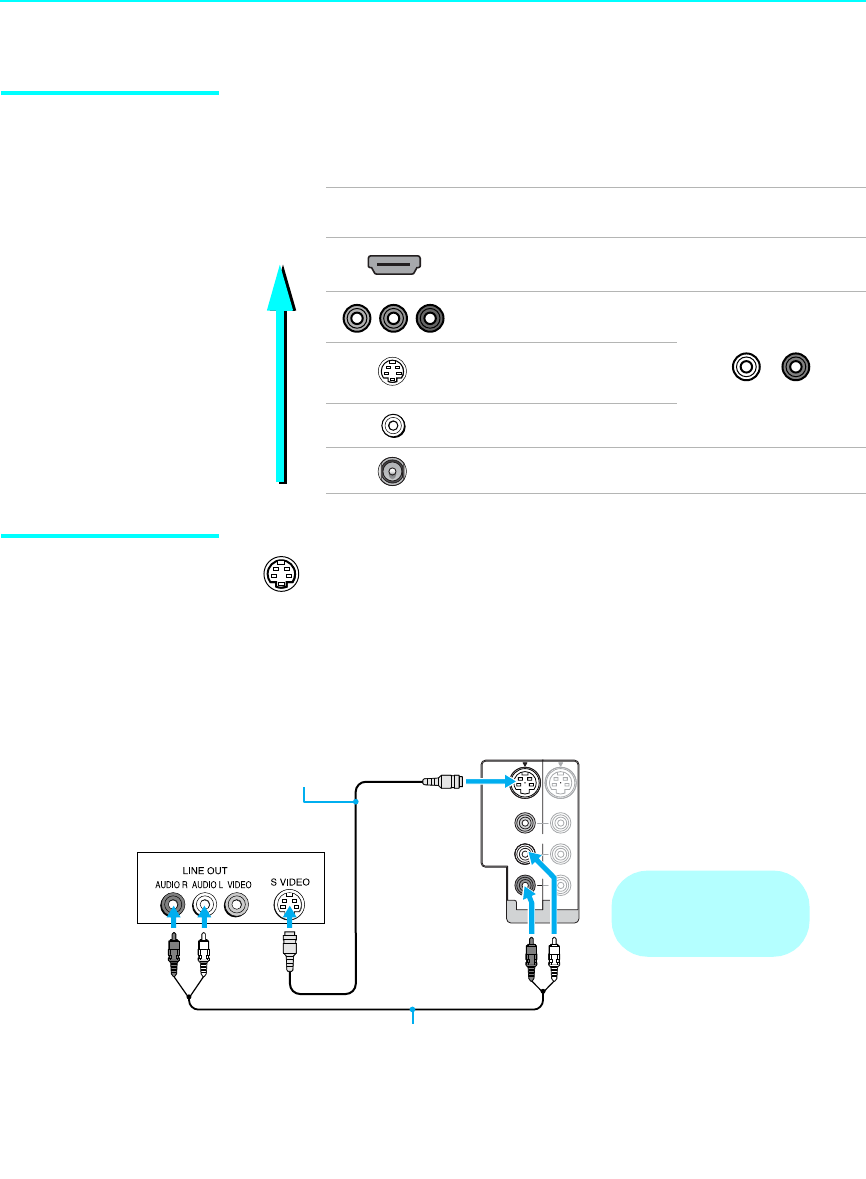 LINE OUT
AUDIO R AUDIO L VIDEO
S VIDEO