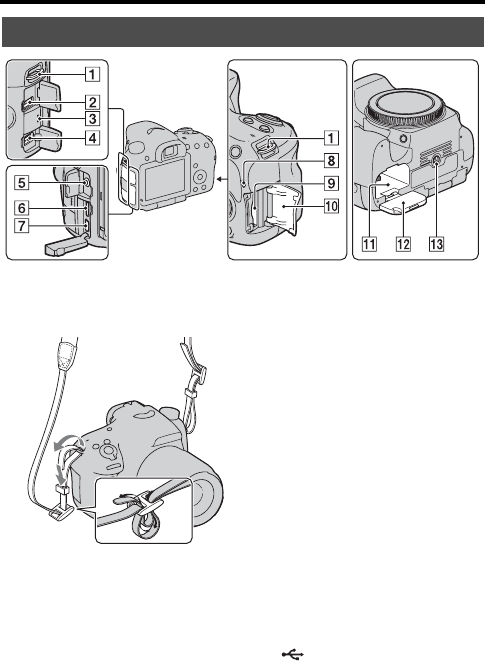 1
2
3
4
5
6
7
1
8
9
10
11
12
13