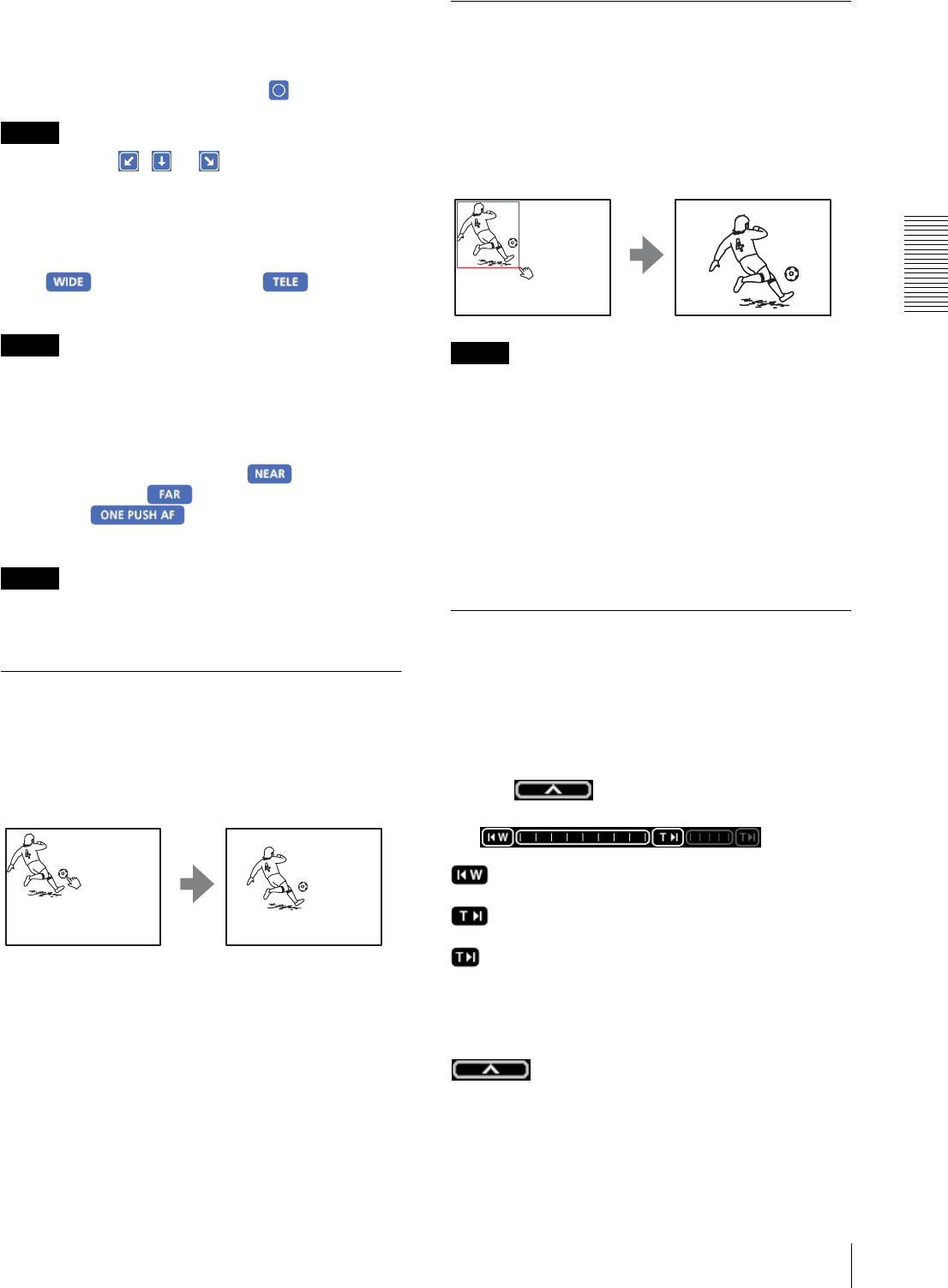 WIDE

TELE

NEAR

FAR

ONE PUSH AF

W

T

T

W

T

T