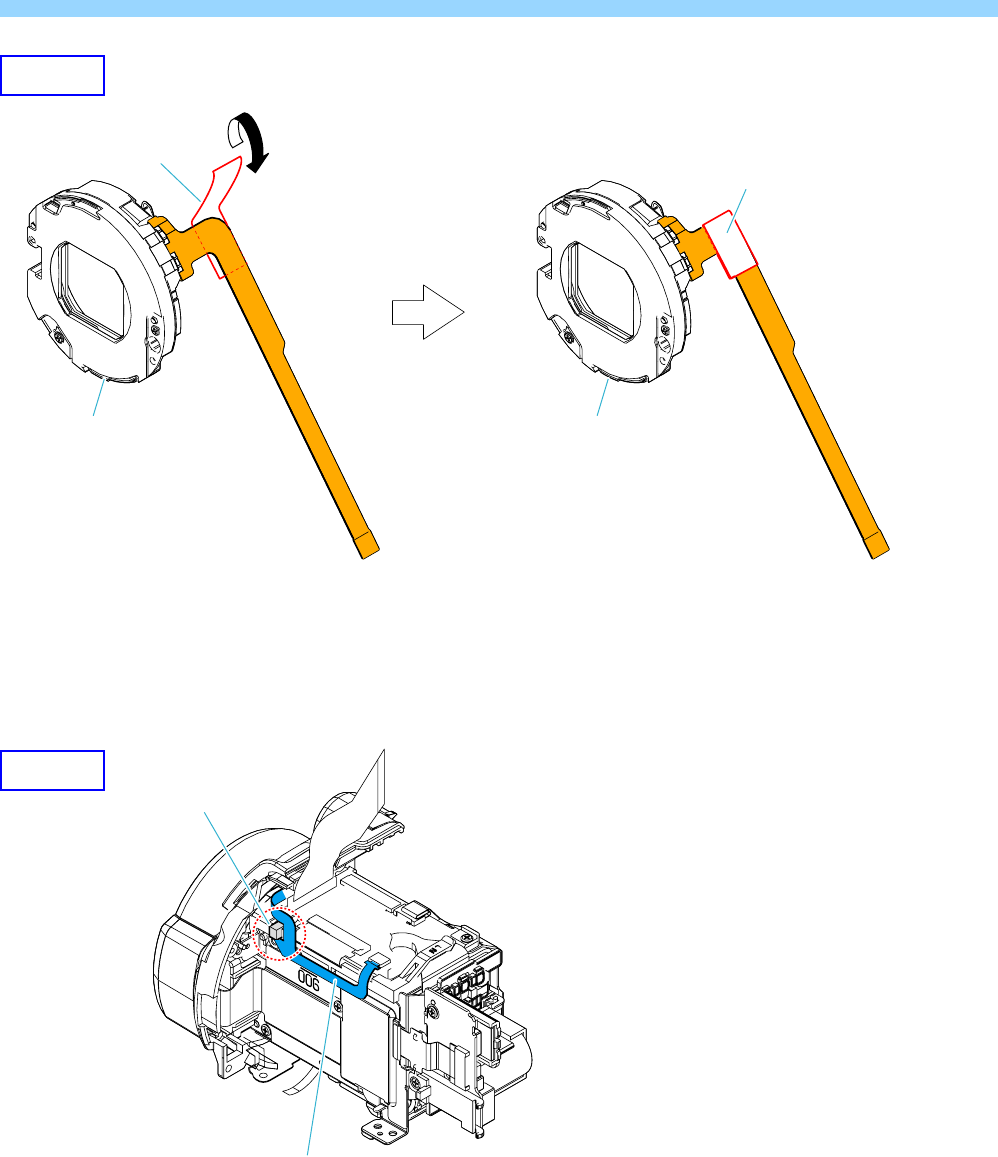 006