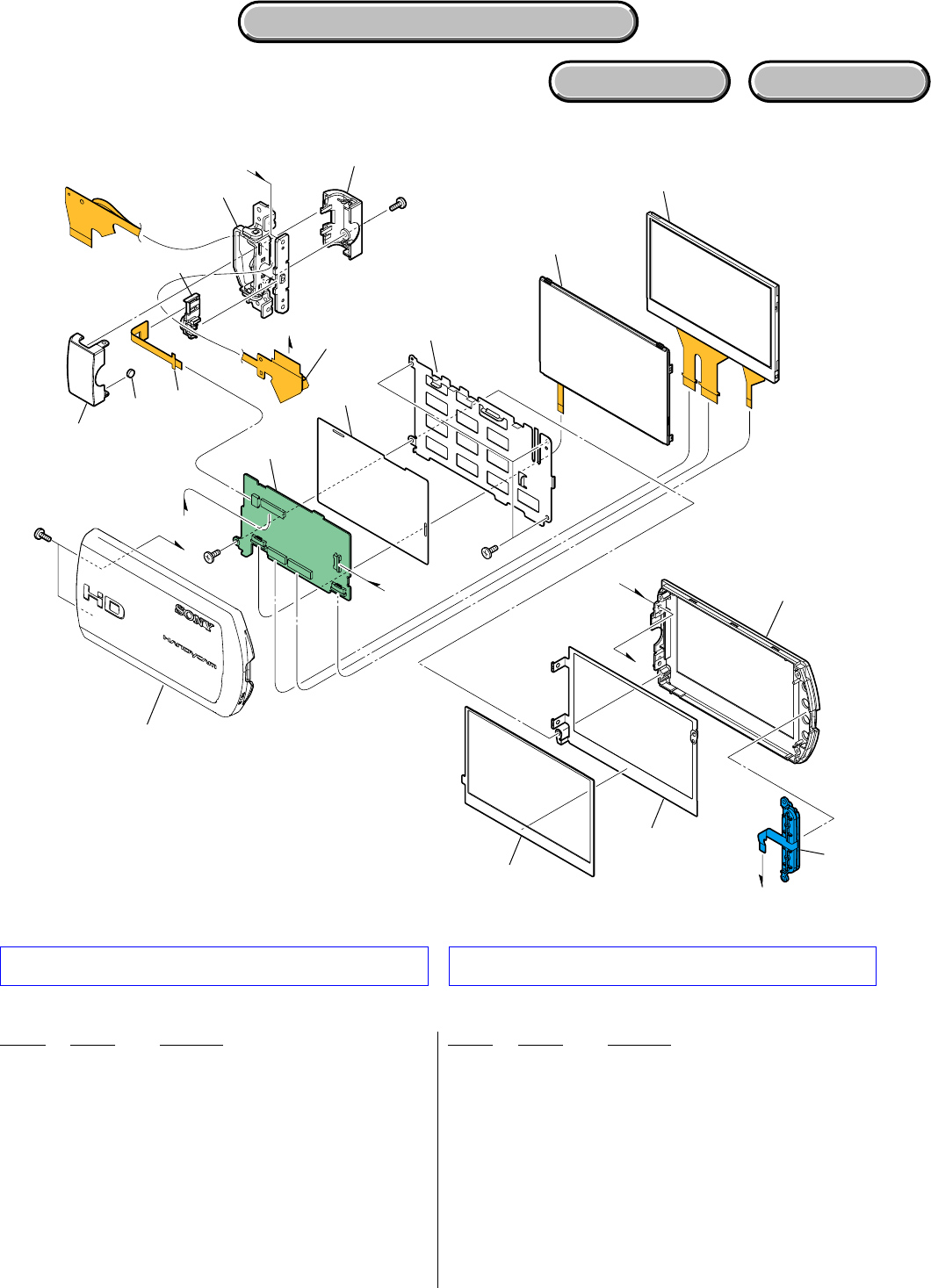 HD

SONY

HANDYCAM