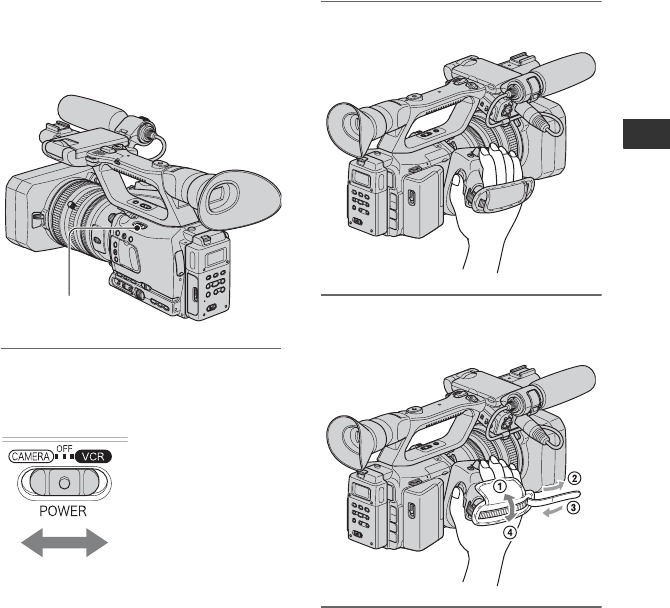 CAMERA OFF VCR
POWER

①
②
③
④