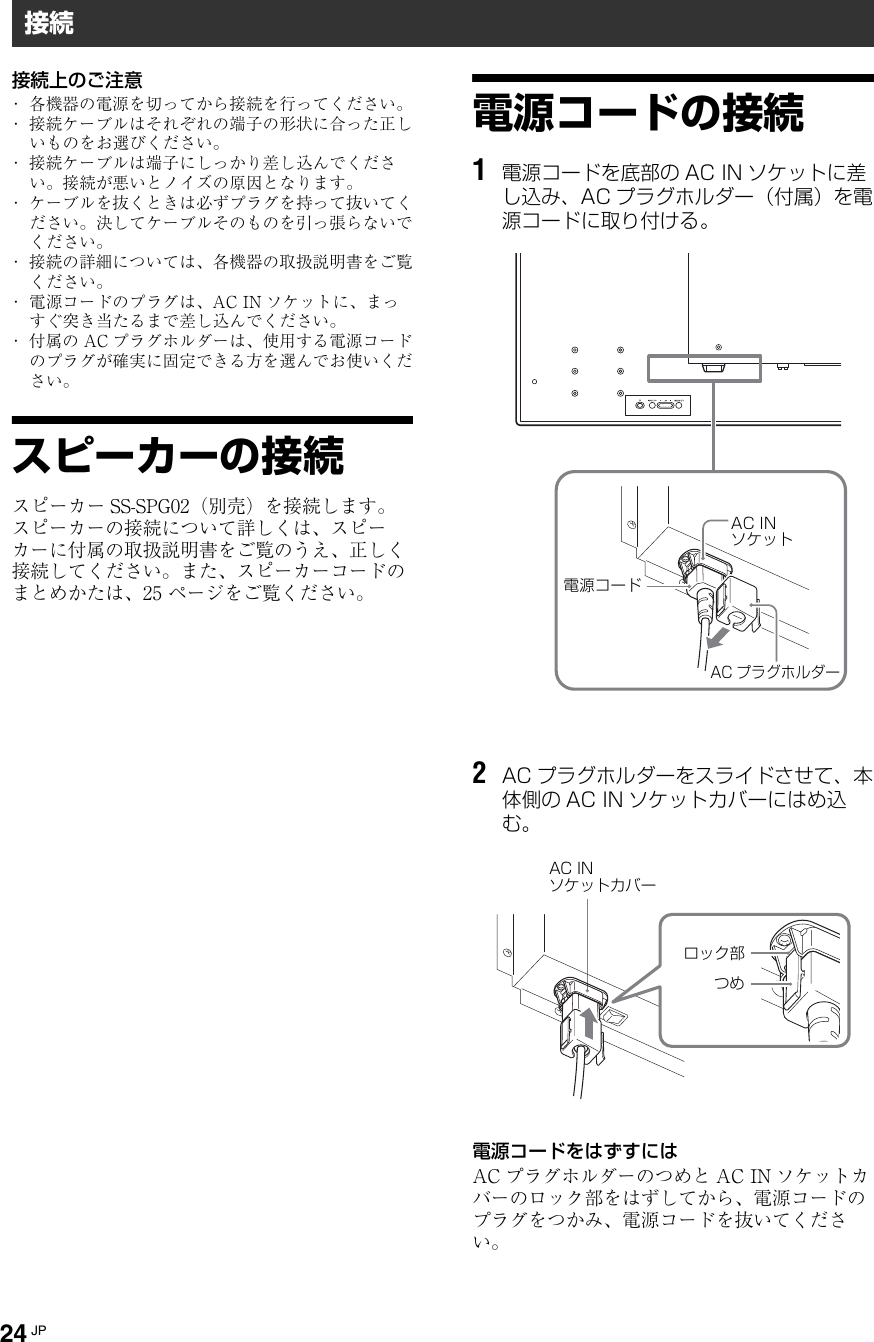 接続

接続上のご注意
· 各機器の電源を切ってから接続を行ってください。
· 接続ケーブルはそれぞれの端子の形状に合った正しいものをお選びください。
· 接続ケーブルは端子にしっかり差し込んでください。接続が悪いとノイズの原因となります。
· ケーブルを抜くときは必ずプラグを持って抜いてください。決してケーブルそのものを引っ張らないでください。
· 接続の詳細については、各機器の取扱説明書をご覧ください。
· 電源コードのプラグは、AC IN ソケットに、まっすぐ突き当たるまで差し込んでください。
· 付属の AC プラグホルダーは、使用する電源コードのプラグが確実に固定できる方を選んでお使いください。

スピーカーの接続

スピーカー SS-SPG02（別売）を接続します。スピーカーの接続について詳しくは、スピーカーに付属の取扱説明書をご覧のうえ、正しく接続してください。また、スピーカーコードのまとめかたは、25 ページをご覧ください。

電源コードの接続

1 電源コードを底部の AC IN ソケットに差し込み、AC プラグホルダー（付属）を電源コードに取り付ける。

AC IN ソケット
電源コード
AC プラグホルダー

2 AC プラグホルダーをスライドさせて、本体側の AC IN ソケットカバーにはめ込む。

AC IN ソケットカバー
ロック部
つめ

電源コードをはずすには
AC プラグホルダーのつめと AC IN ソケットカバーのロック部をはずしてから、電源コードのプラグをつかみ、電源コードを抜いてください。

24 JP