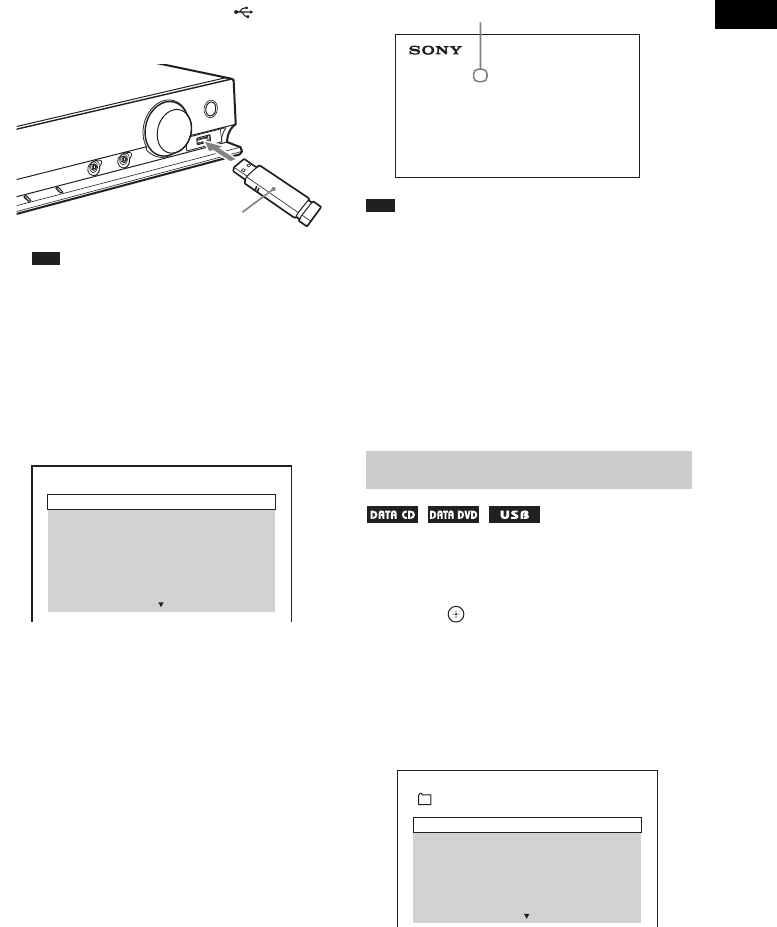 SONY

DATA CD

DATA DVD

USB