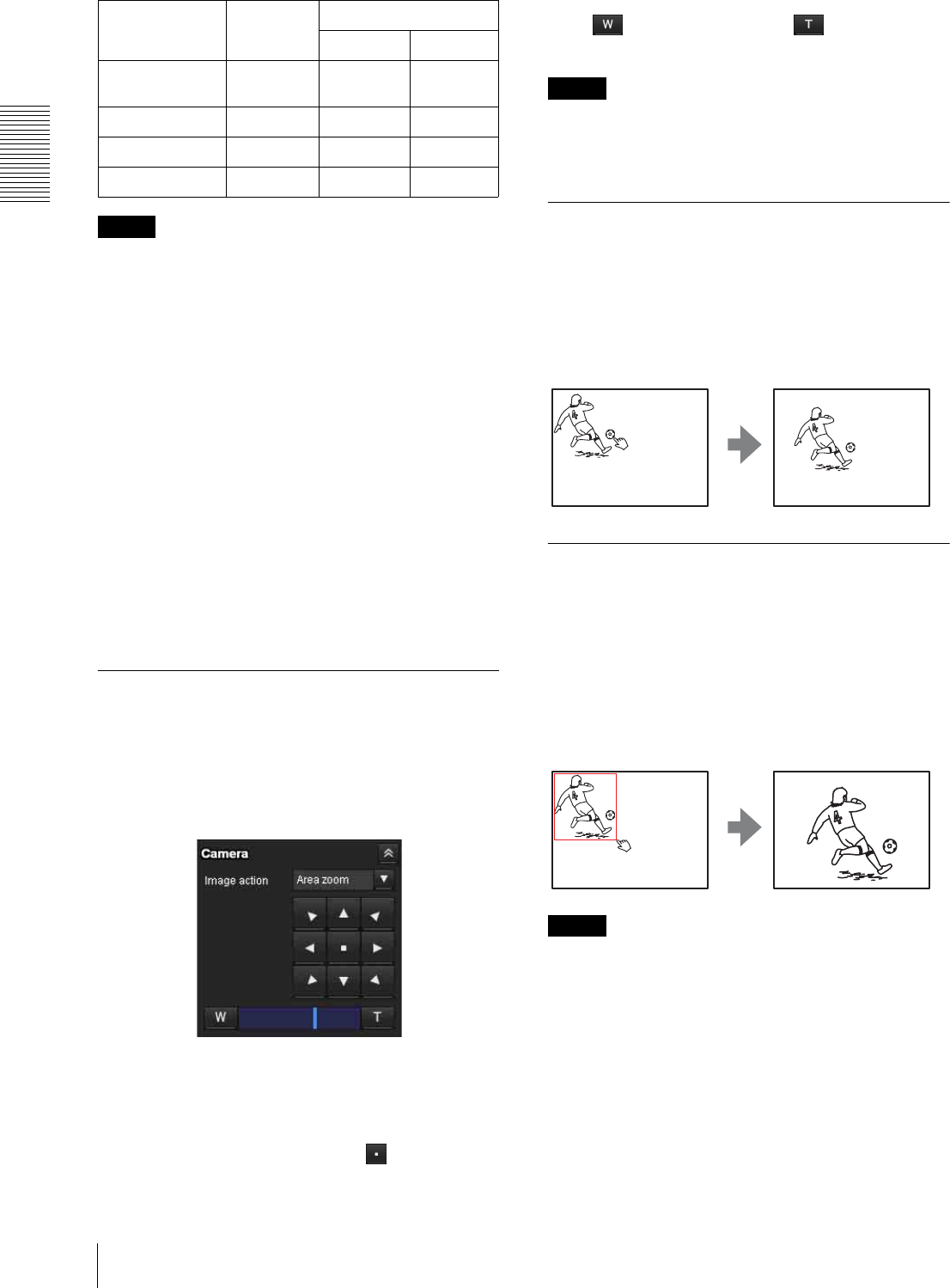 W

T

Camera

Image action

Area zoom

W

T