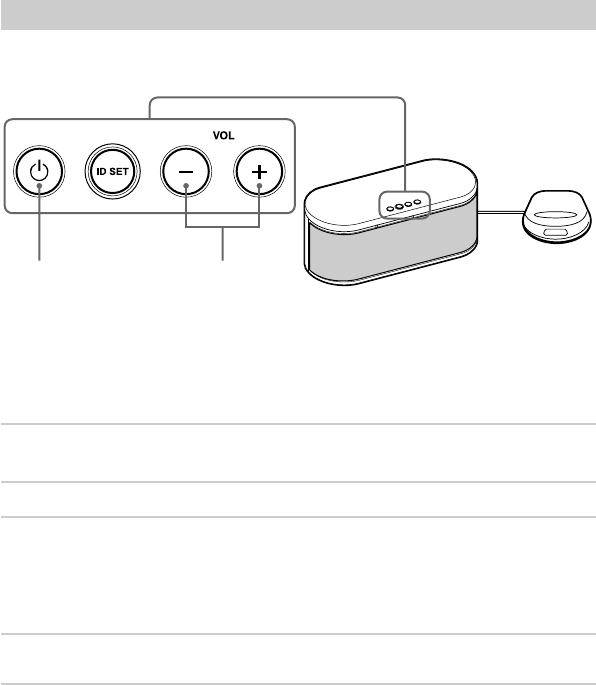 VOL

ID SET

−

+