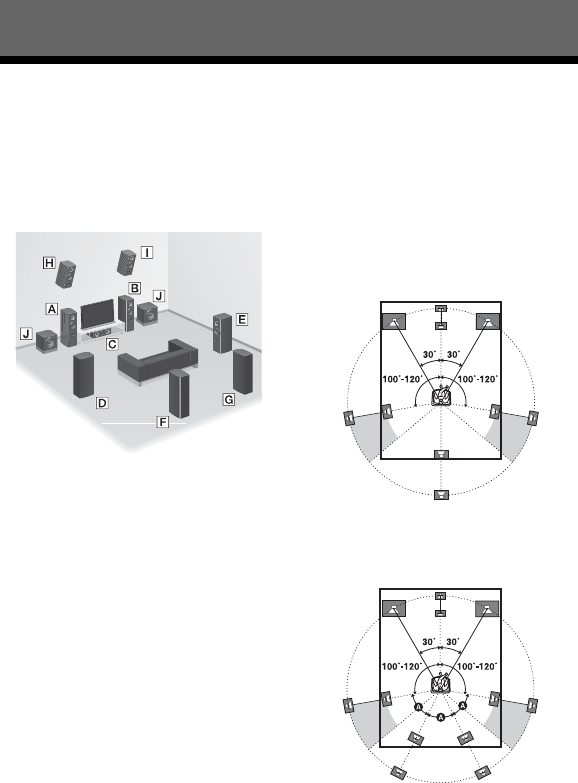 H
I
B
J
A
E
J
C
D
G
F

30˚ 30˚
100˚-120˚ 100˚-120˚

30˚ 30˚
100˚-120˚ 100˚-120˚
A
A
A