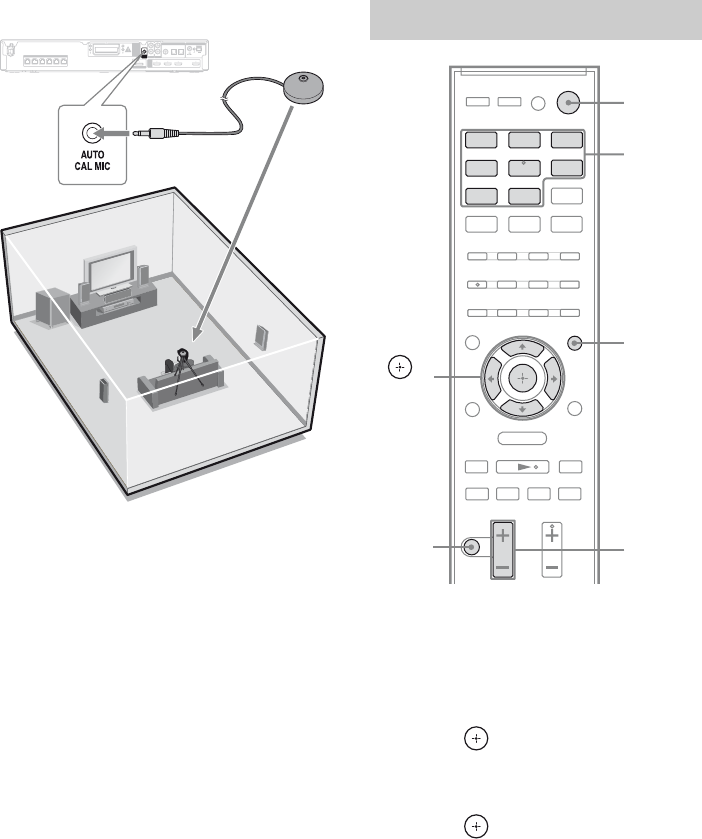 AUTO CAL MIC