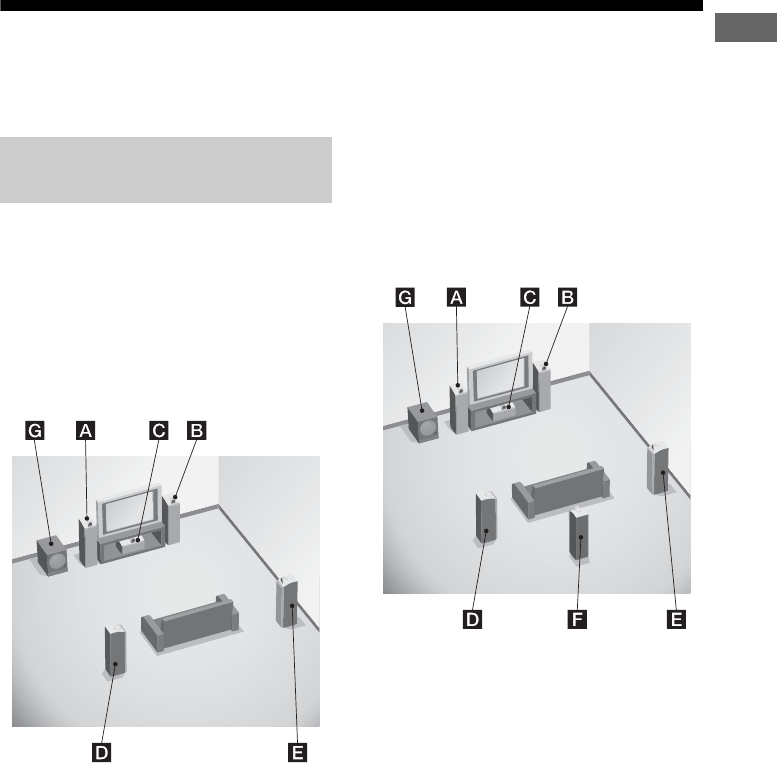 G A C B

D E

G A C B

D F E