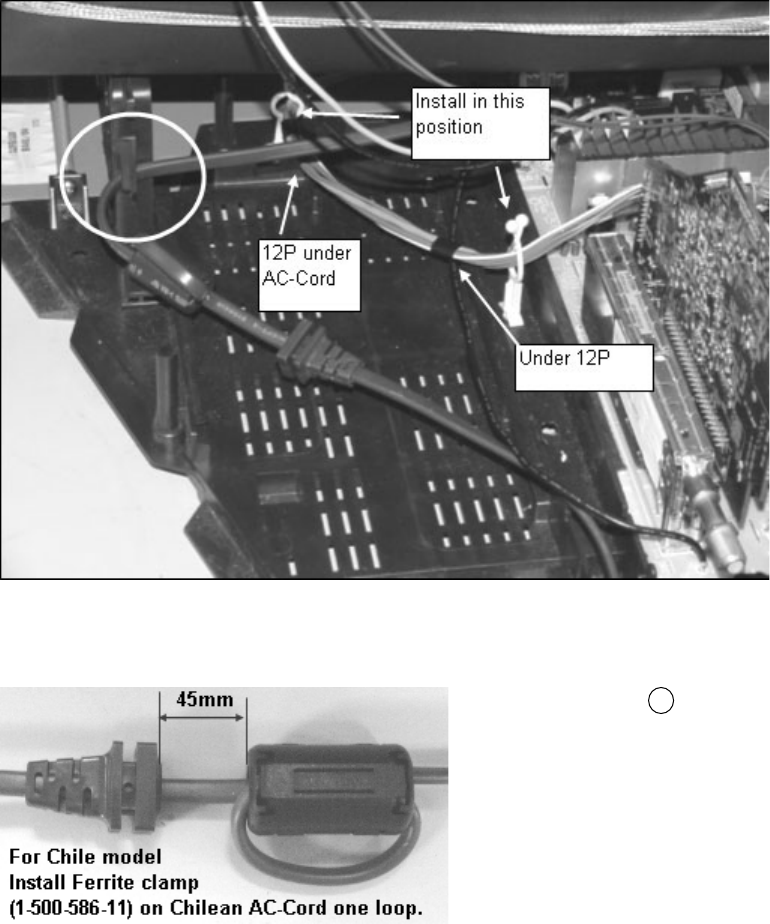 Install in this position

12P under AC-Cord

Under 12P

45mm

For Chile model
Install Ferrite clamp
(1-500-586-11) on Chilean AC-Cord one loop.