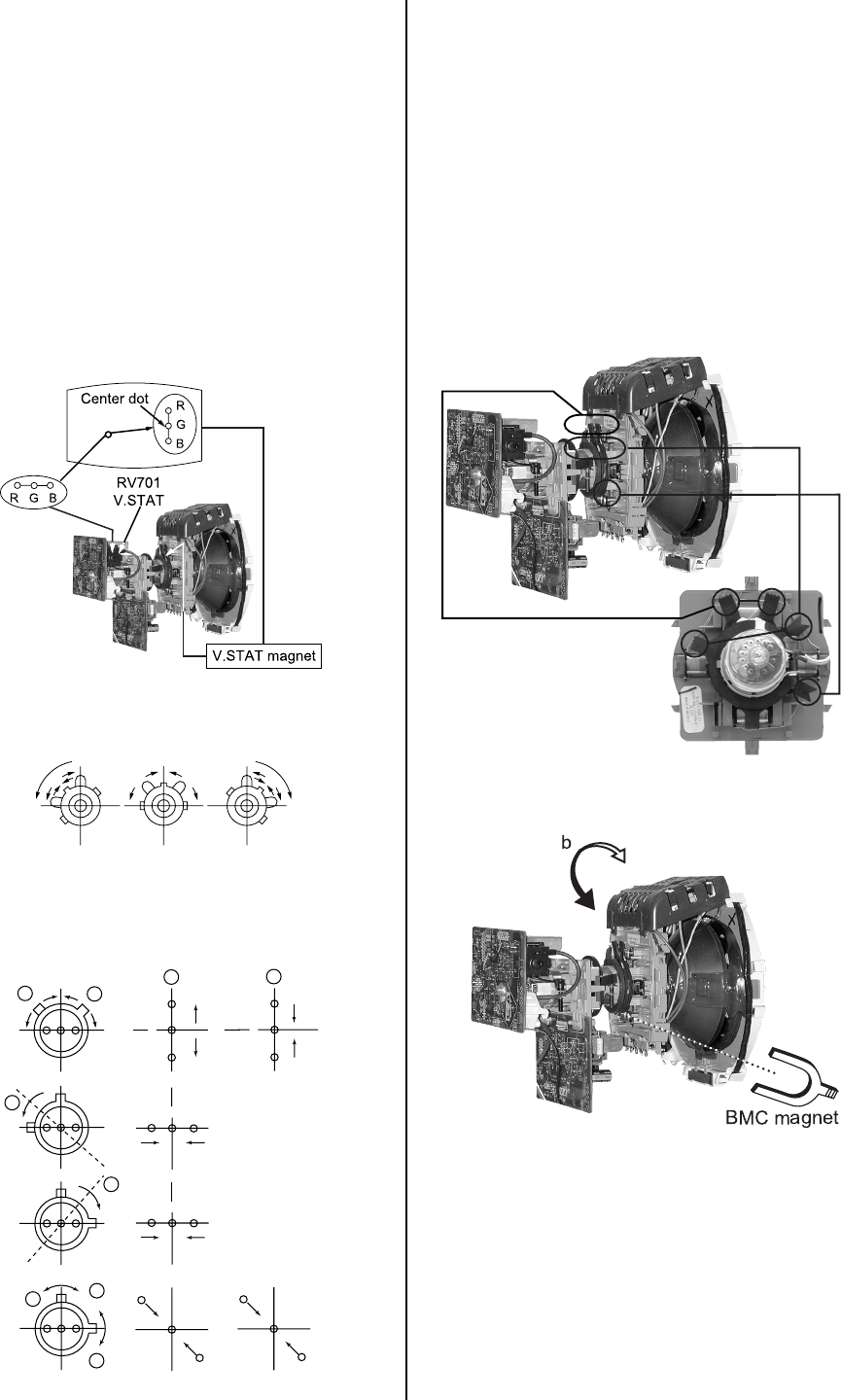 Center dot
R
G
B
R G B
RV701
V.STAT
V.STAT magnet

b
BMC magnet