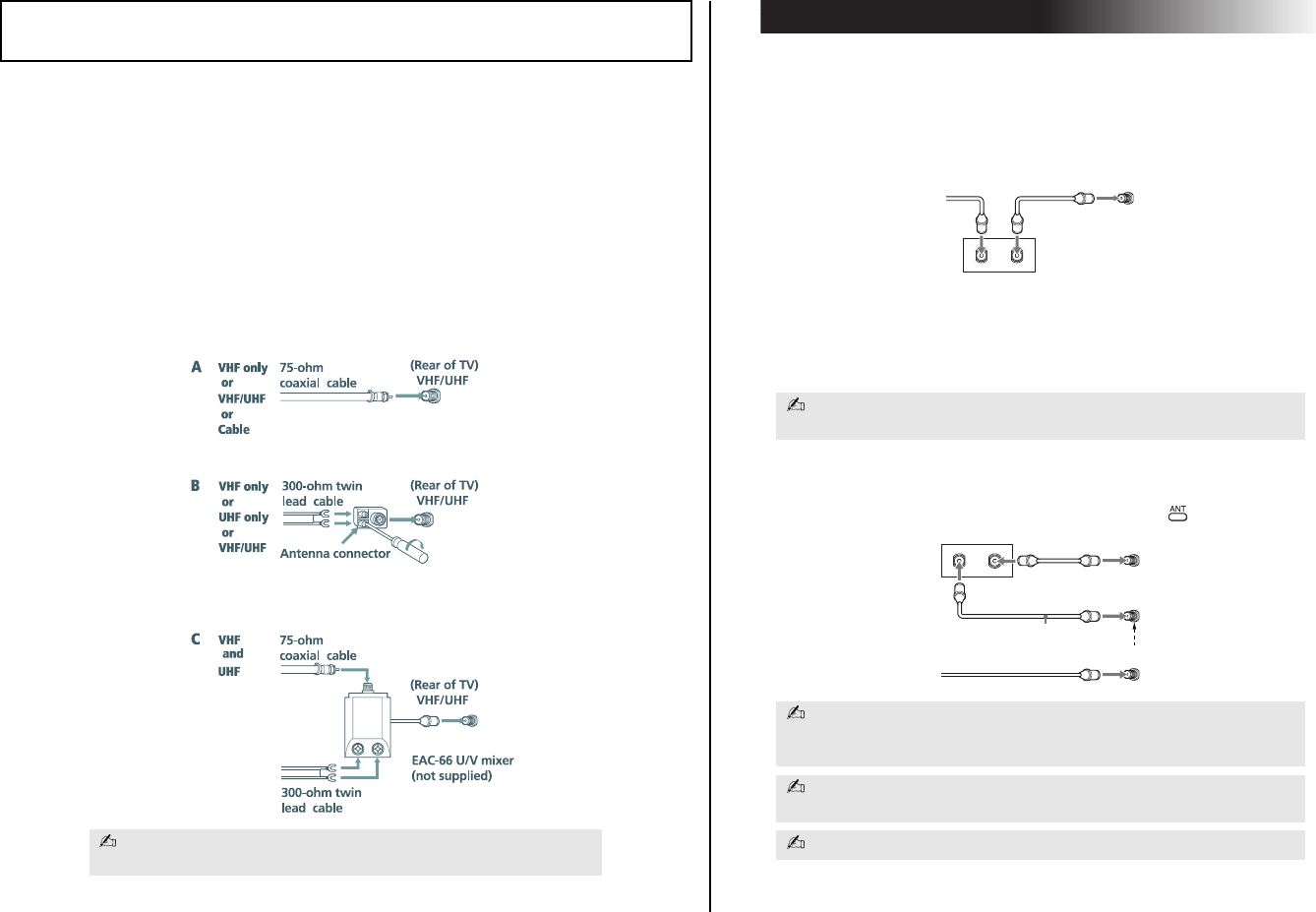 A VHF only or VHF/UHF or Cable

75-ohm coaxial cable

(Rear of TV) VHF/UHF

B VHF only or UHF only or VHF/UHF

300-ohm twin lead cable

(Rear of TV) VHF/UHF

Antenna connector

C VHF and UHF

75-ohm coaxial cable

(Rear of TV) VHF/UHF

EAC-66 U/V mixer (not supplied)

300-ohm twin lead cable

ANT