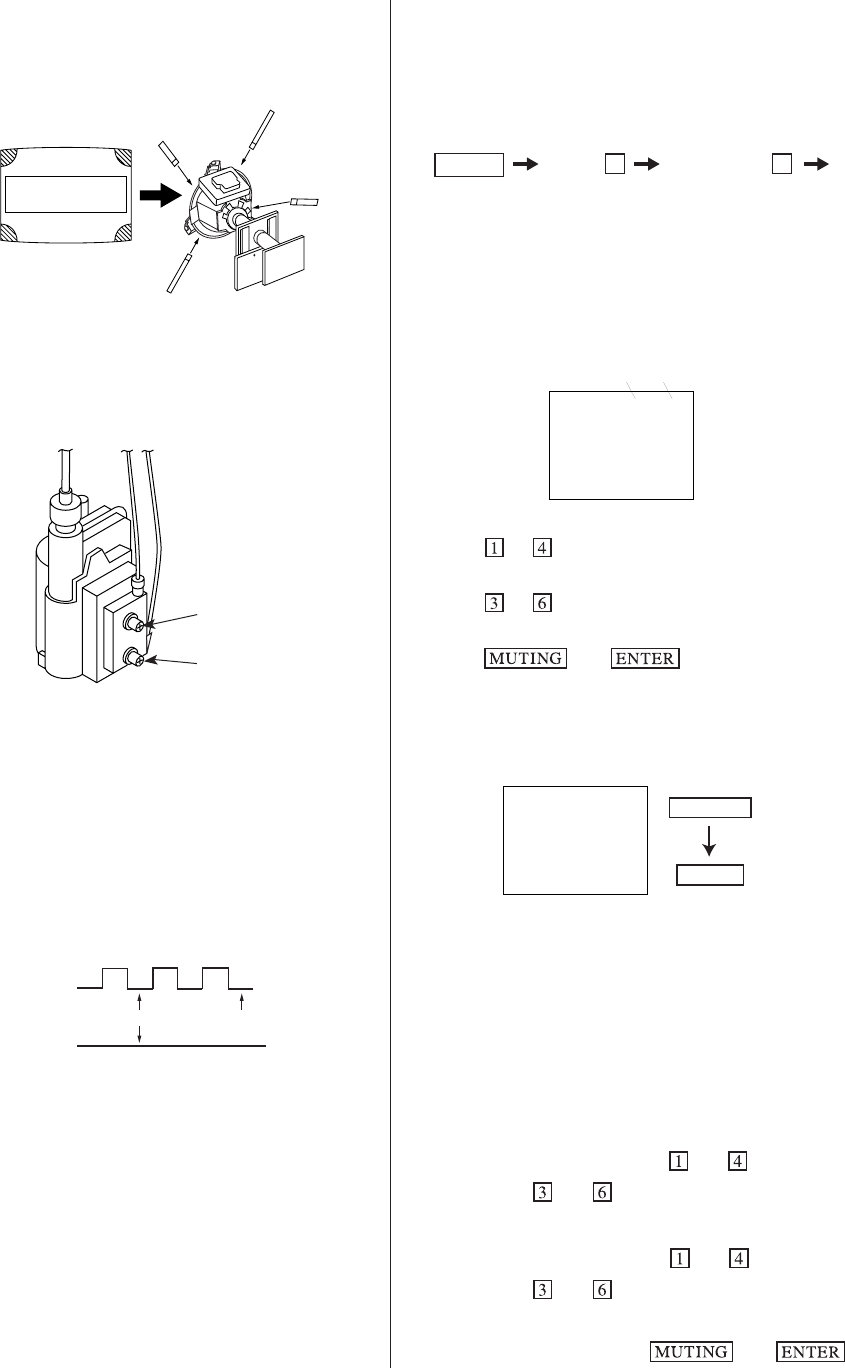 1 4

3 6

MUTING ENTER

1 4
3 6

1 4
3 6

MUTING ENTER