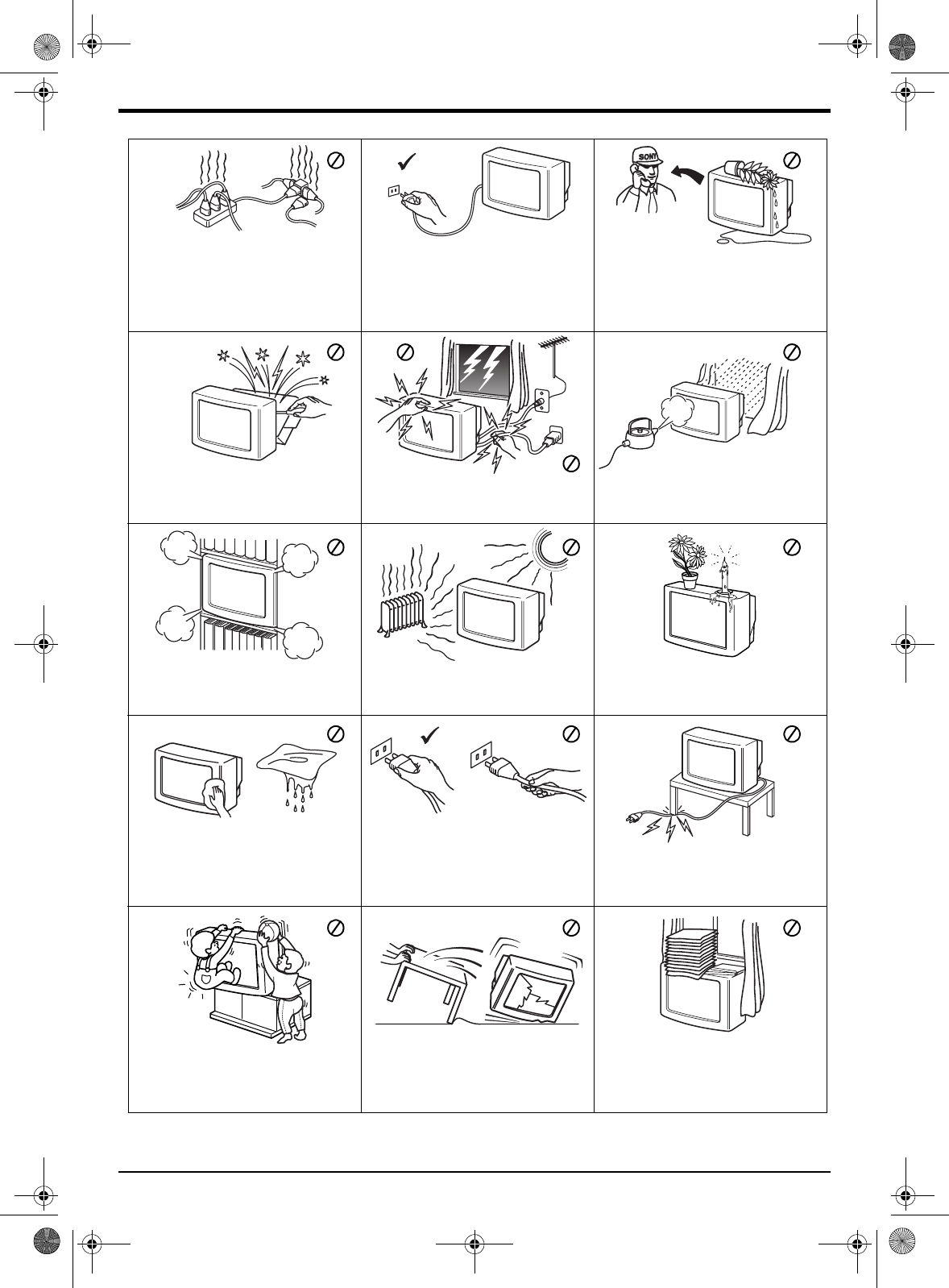 SONY