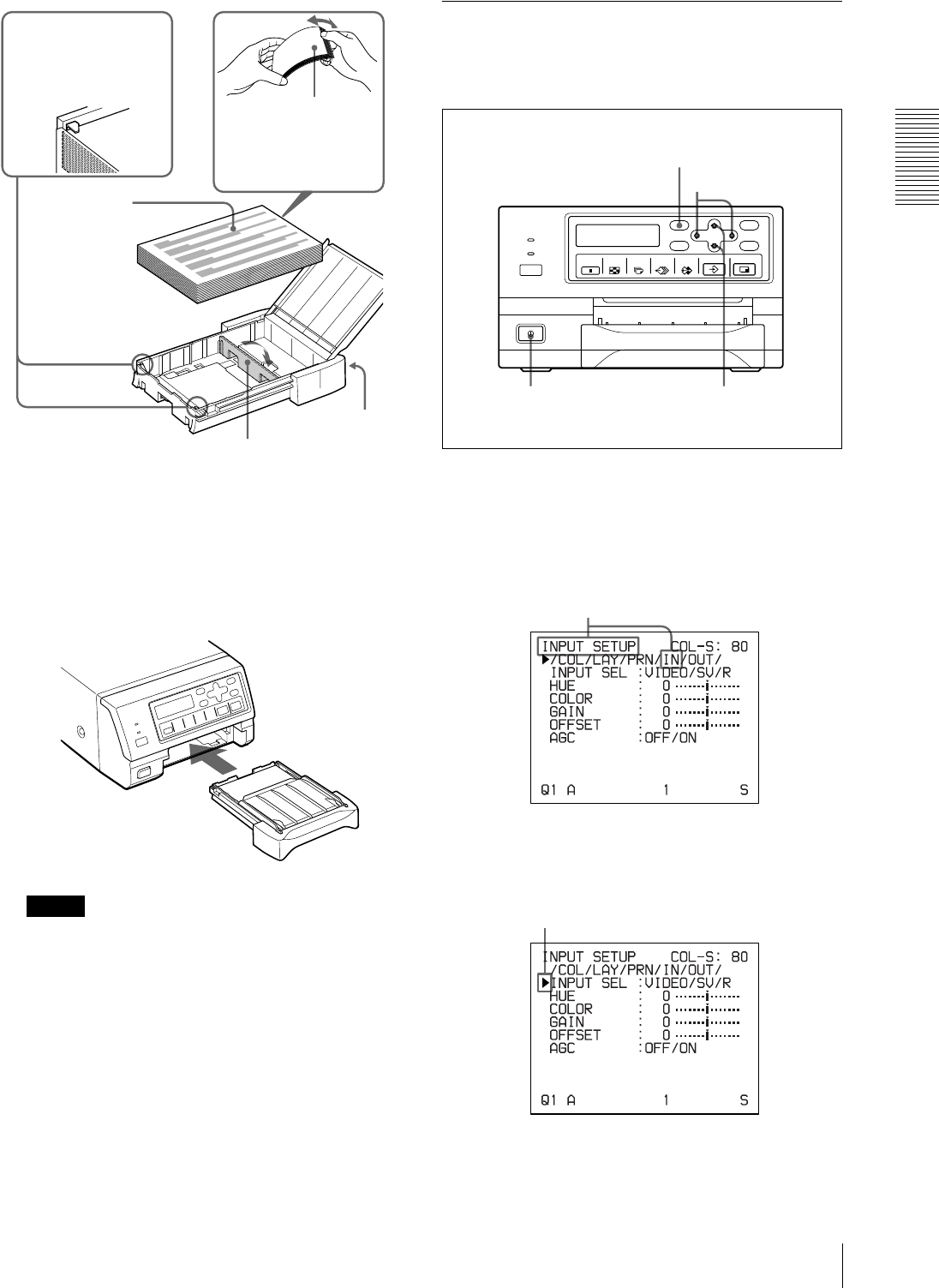 INPUT SETUP COL-S: 80
▶/COL/LAY/PRN/IN/OUT/
INPUT SEL :VIDEO/SV/R
HUE : 0
COLOR : 0
GAIN : 0
OFFSET : 0
AGC :OFF/ON

Q1 A 1 S

INPUT SETUP COL-S: 80
/COL/LAY/PRN/IN/OUT/
▶INPUT SEL :VIDEO/SV/R
HUE : 0
COLOR : 0
GAIN : 0
OFFSET : 0
AGC :OFF/ON

Q1 A 1 S