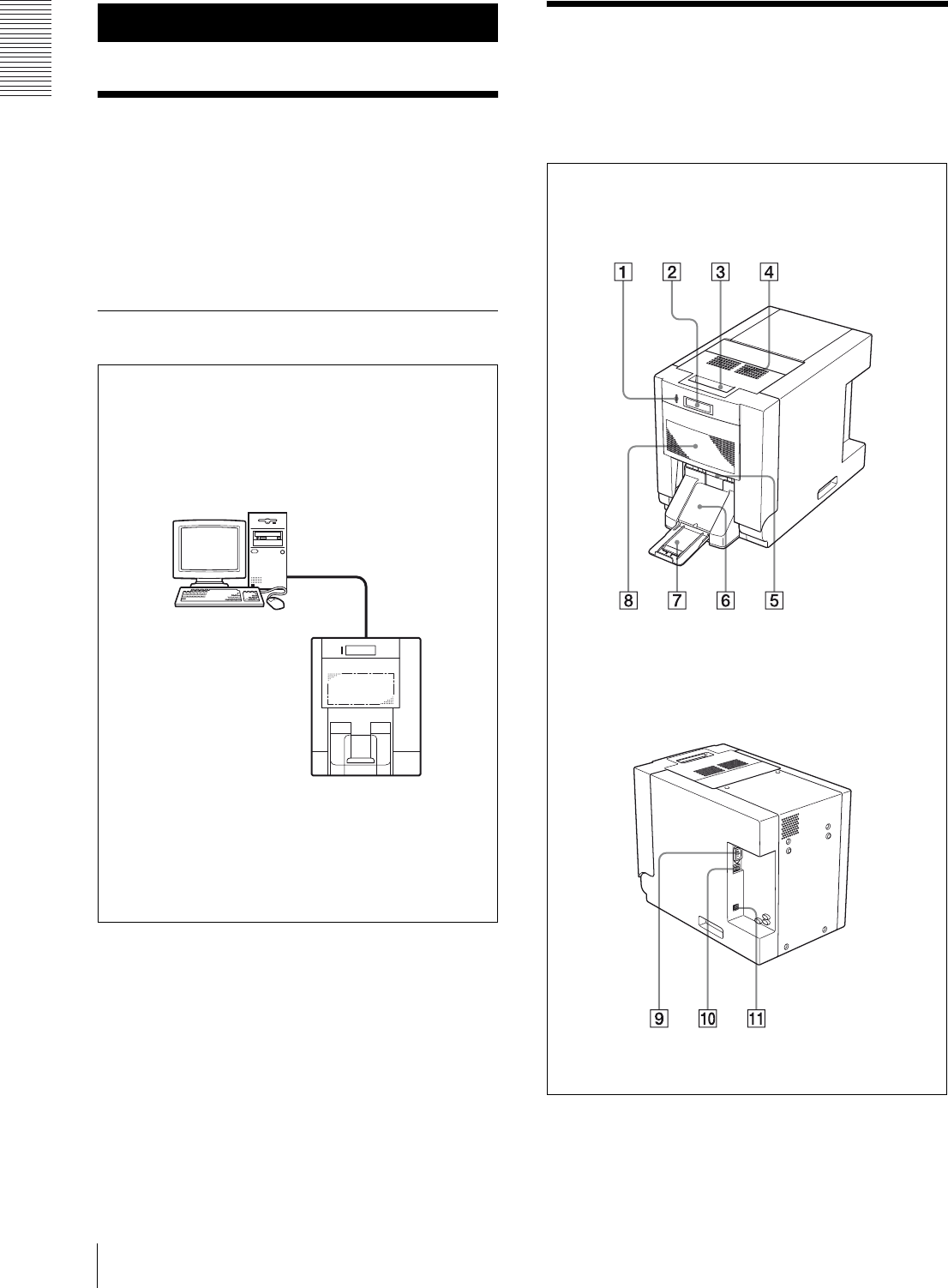 1 2 3 4

8 7 6 5

9 10 11