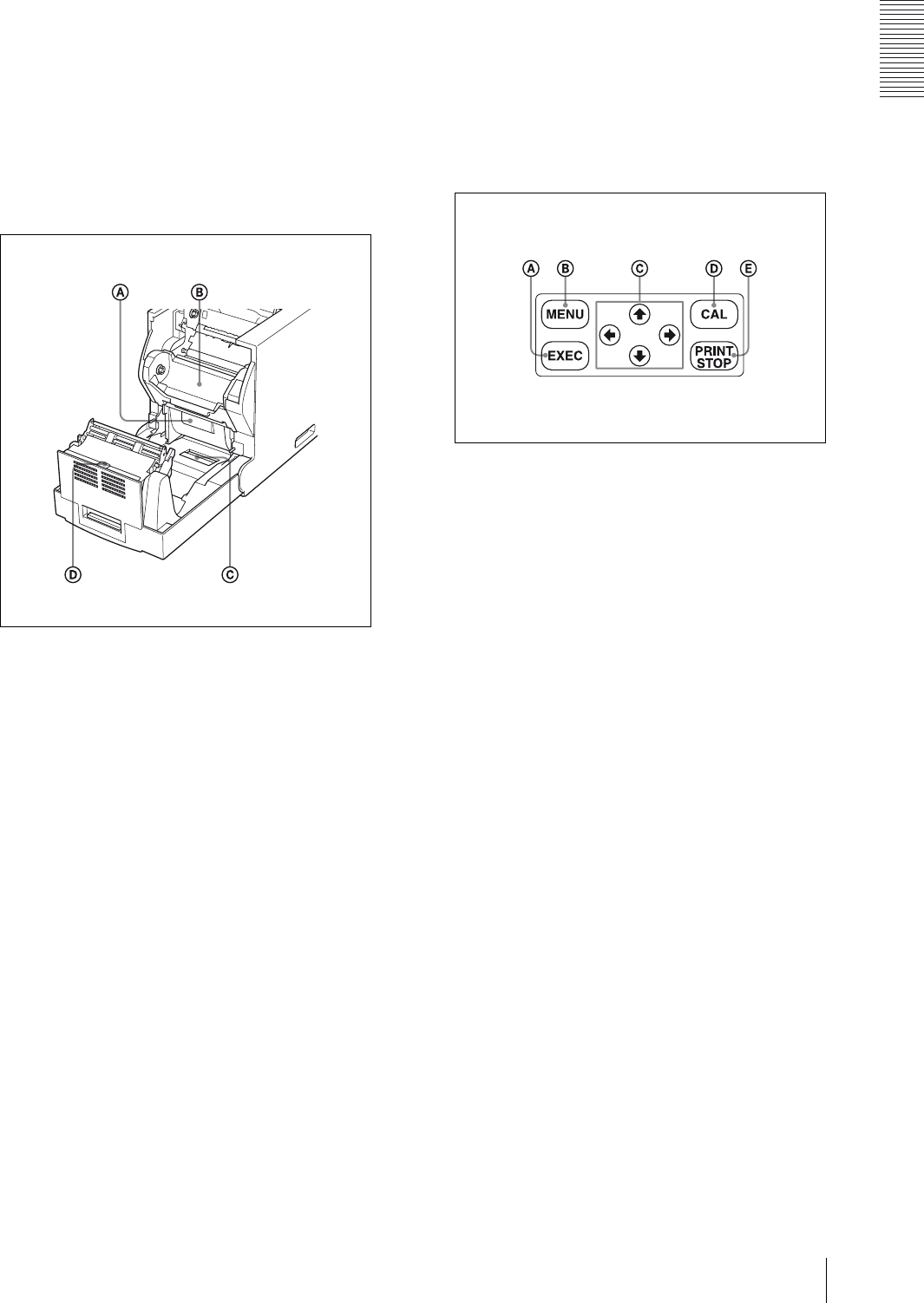 A B D C

A B C D E

MENU

CAL

EXEC

PRINT STOP