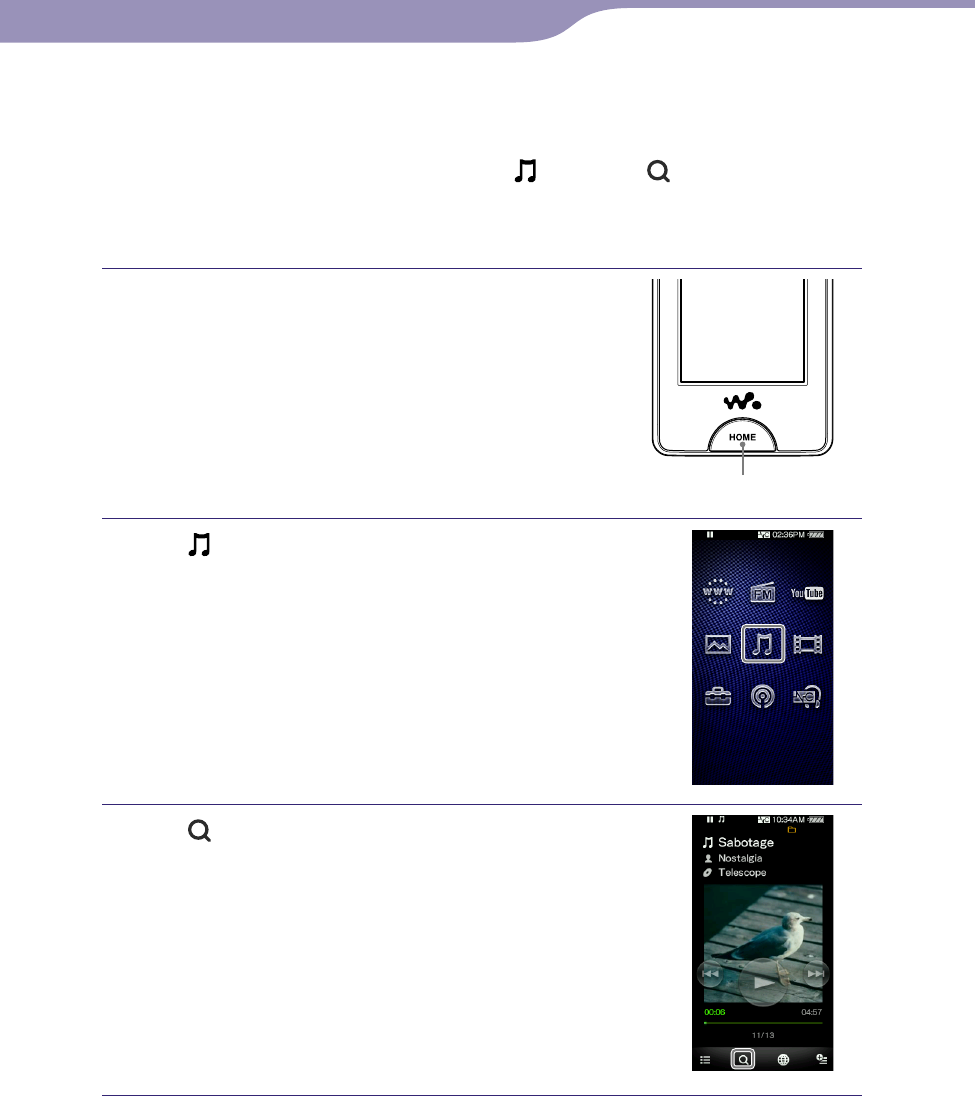 HOME

02:36PM

WWW

FM

YouTube

10:34AM

Sabotage

Nostalgia

Telescope

00:06

04:57

11/13