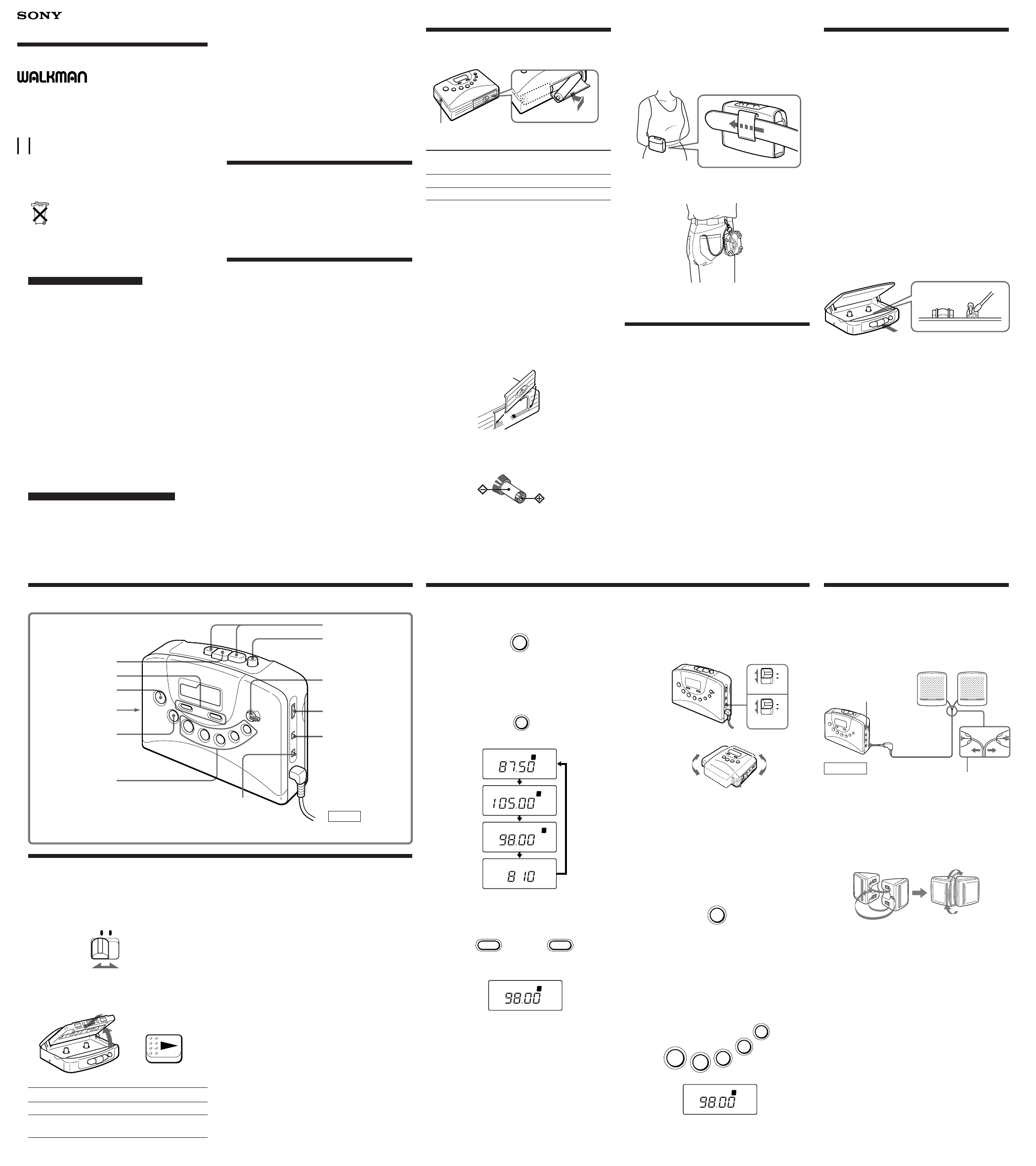 SONY

WALKMAN

87.50

105.00

98.00

8 10

98.00

98.00