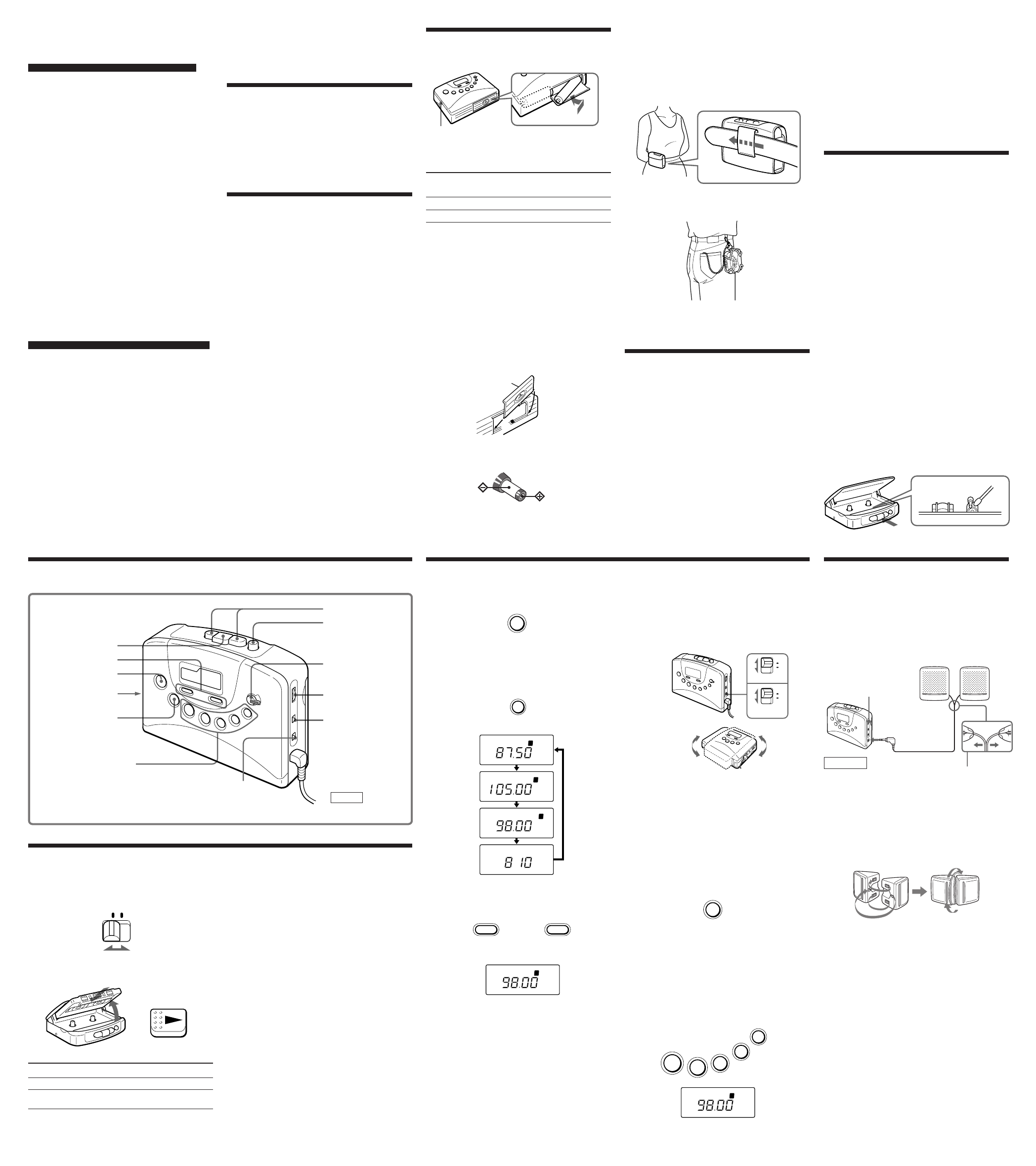 87.50

105.00

98.00

8 10

98.00

98.00